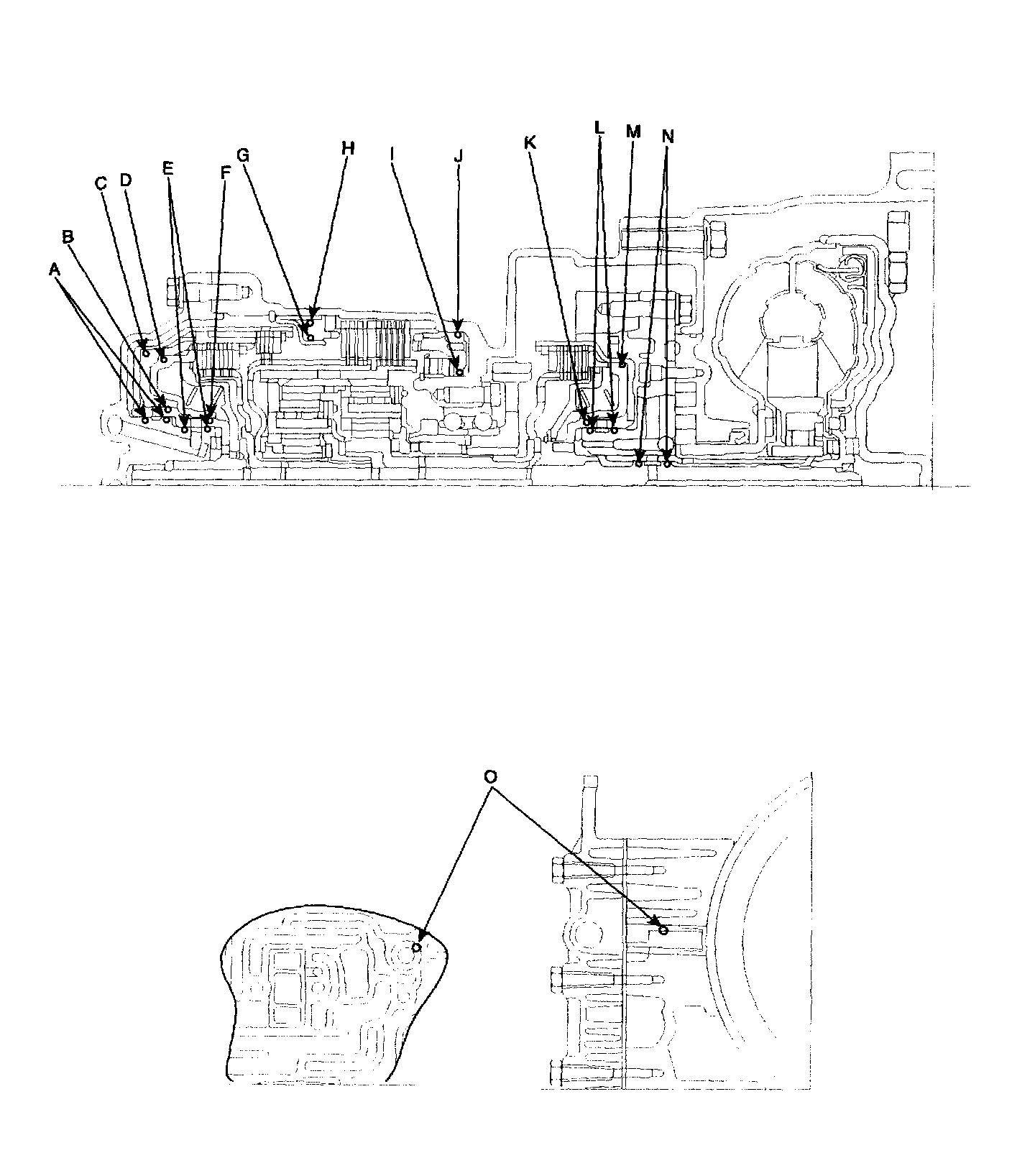 A
B
C
D
E
F
G
H
I
J
K
L
M
N
O