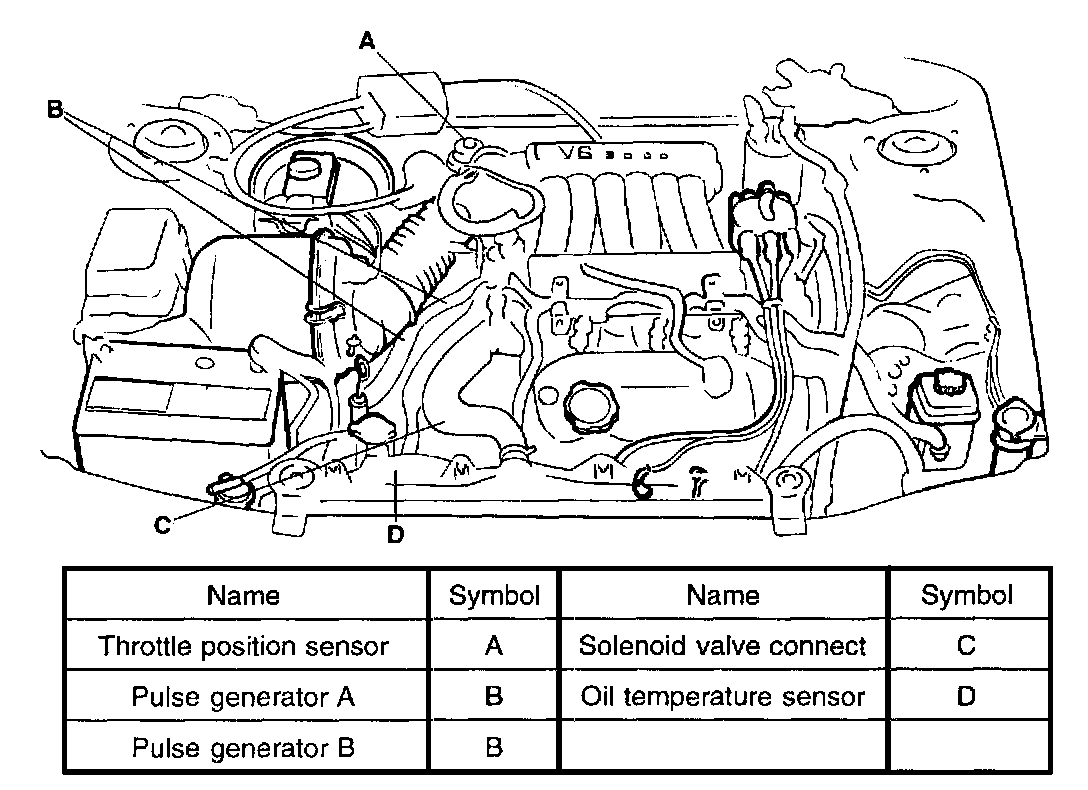 A
B
V6
C
D

| Name | Symbol | Name | Symbol |
|---|---|---|---|
| Throttle position sensor | A | Solenoid valve connect | C |
| Pulse generator A | B | Oil temperature sensor | D |
| Pulse generator B | B | | |