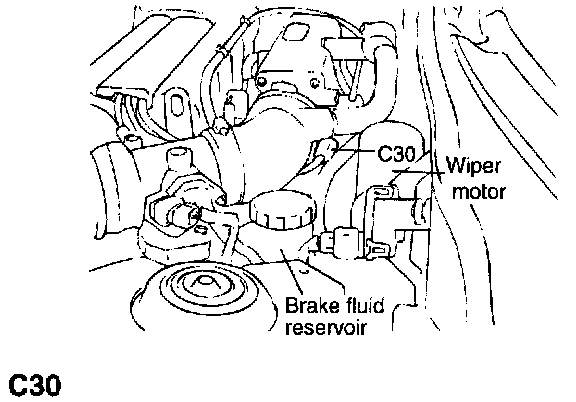 C30
Wiper motor
Brake fluid reservoir

C30