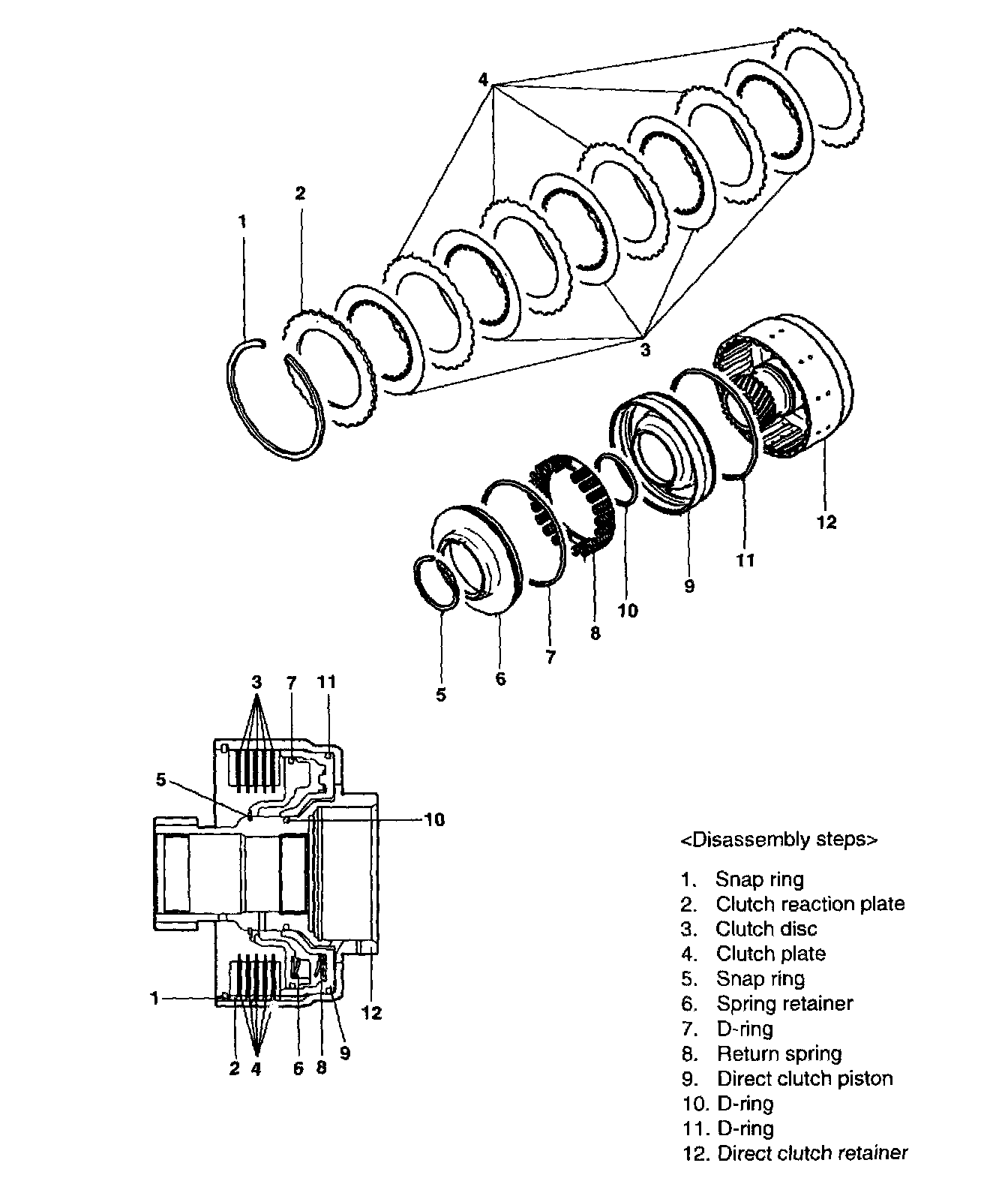 4
2
1
3
12
11
9
10
8
7
6
5

3 7 11
5
10
1
12
2 4 6 8 9

<Disassembly steps>

1. Snap ring
2. Clutch reaction plate
3. Clutch disc
4. Clutch plate
5. Snap ring
6. Spring retainer
7. D-ring
8. Return spring
9. Direct clutch piston
10. D-ring
11. D-ring
12. Direct clutch retainer