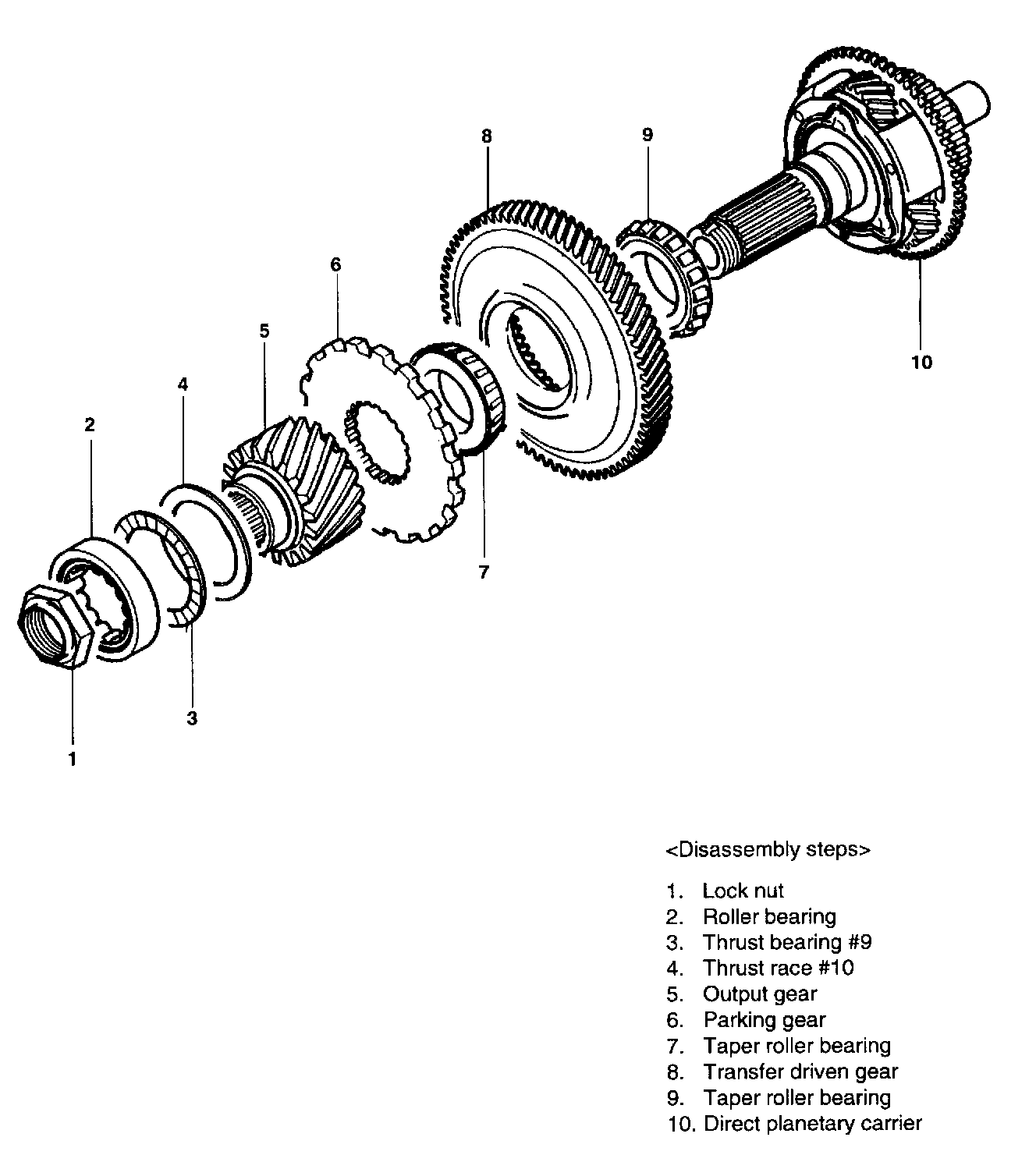 8
9
6
5
4
2
10
7
3
1

<Disassembly steps>

1. Lock nut
2. Roller bearing
3. Thrust bearing #9
4. Thrust race #10
5. Output gear
6. Parking gear
7. Taper roller bearing
8. Transfer driven gear
9. Taper roller bearing
10. Direct planetary carrier