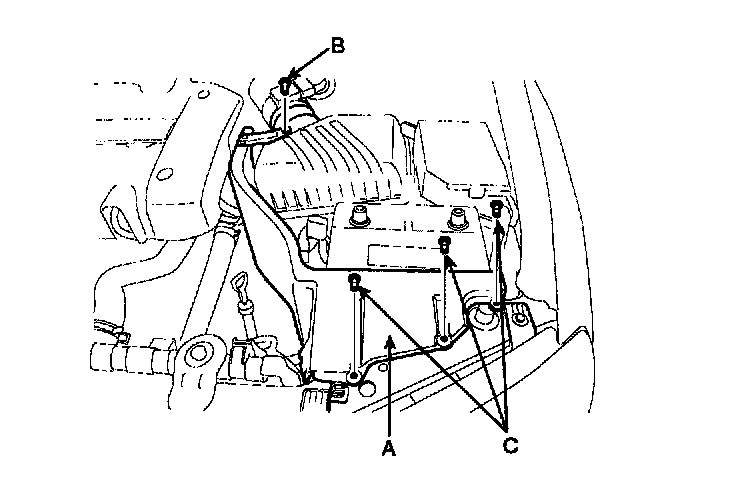 B
A
C