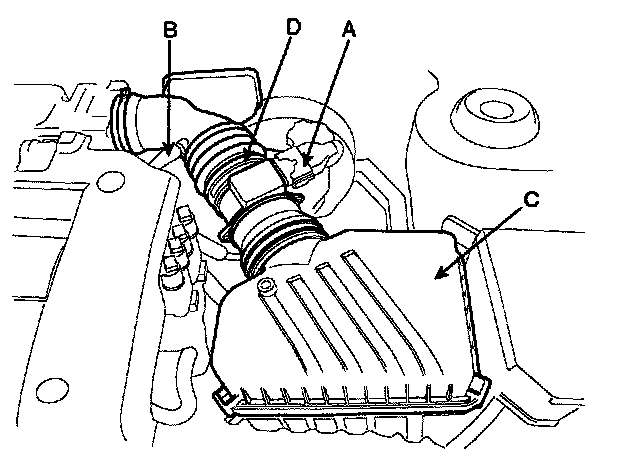 B
D
A
C