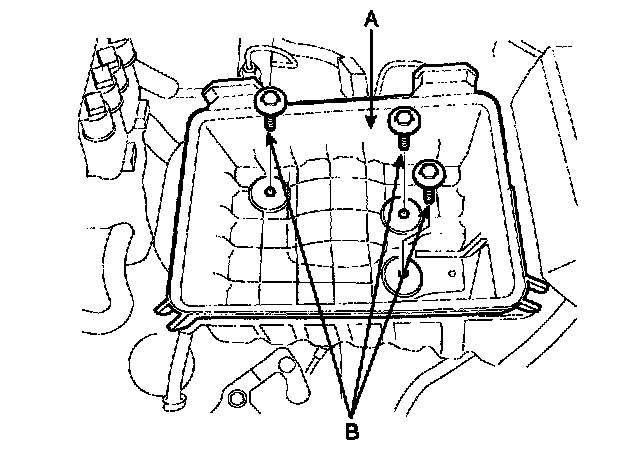 A
B