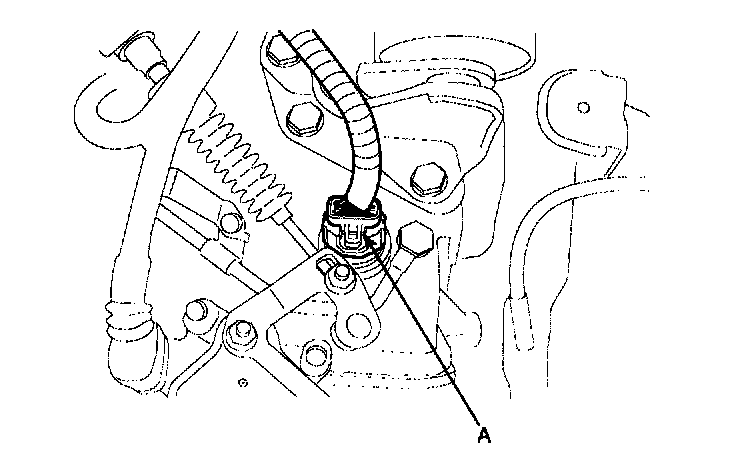 A