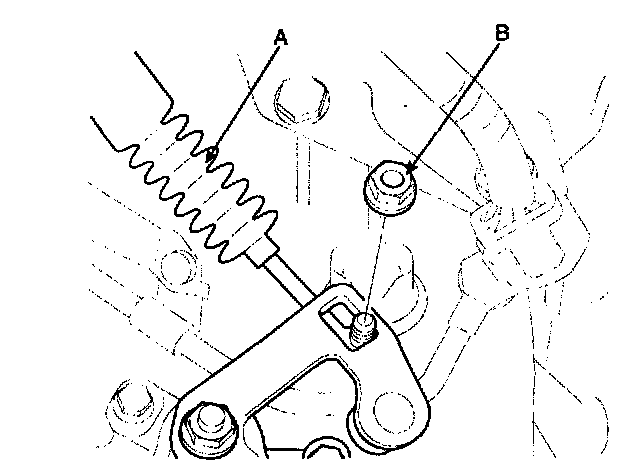 A
B