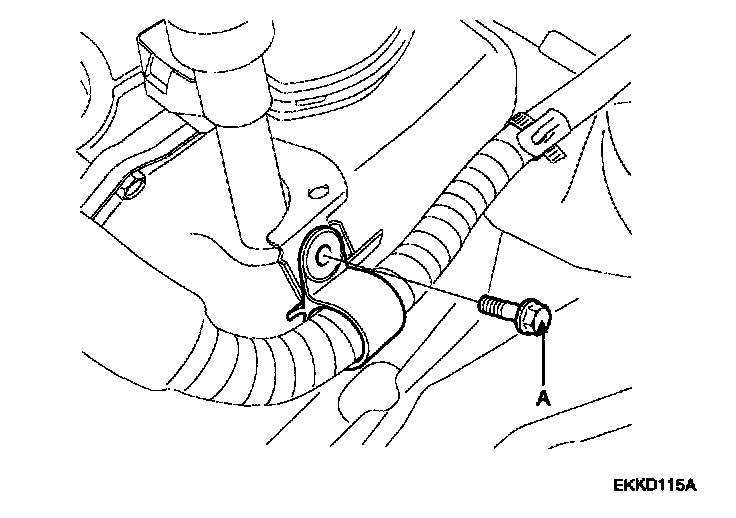 A

EKKD115A