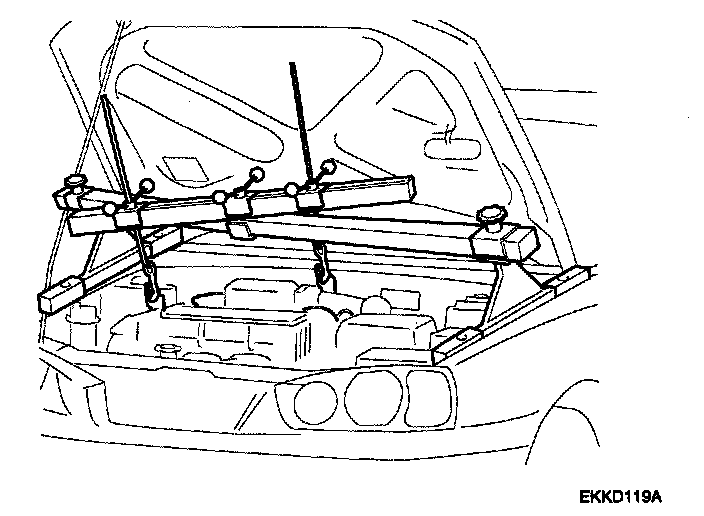 EKKD119A