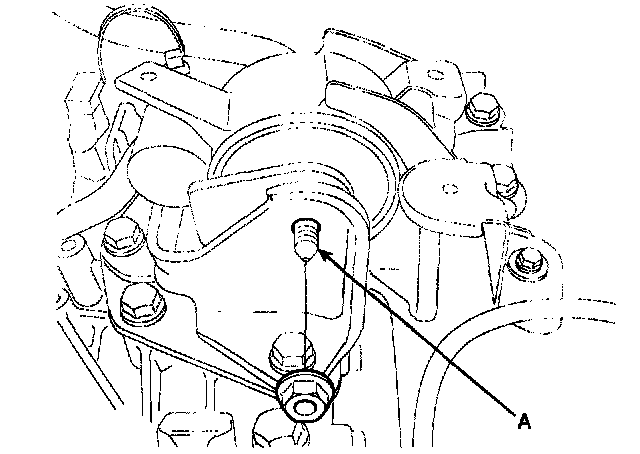 A