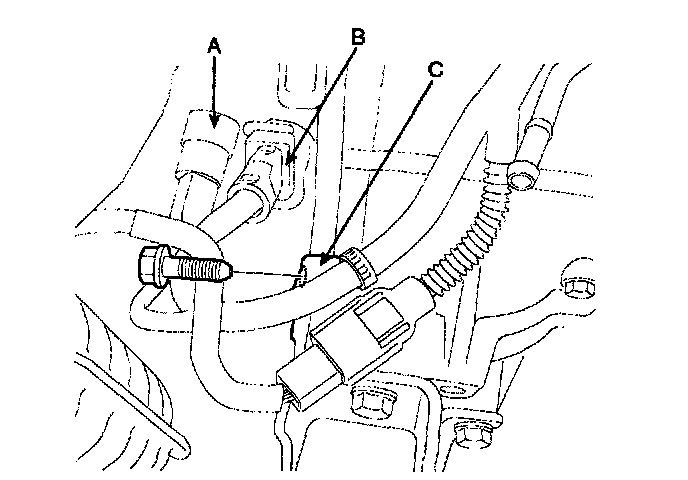 A
B
C