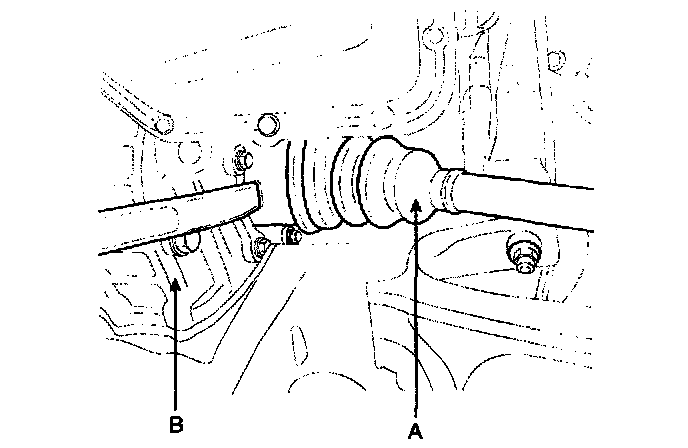 B

A