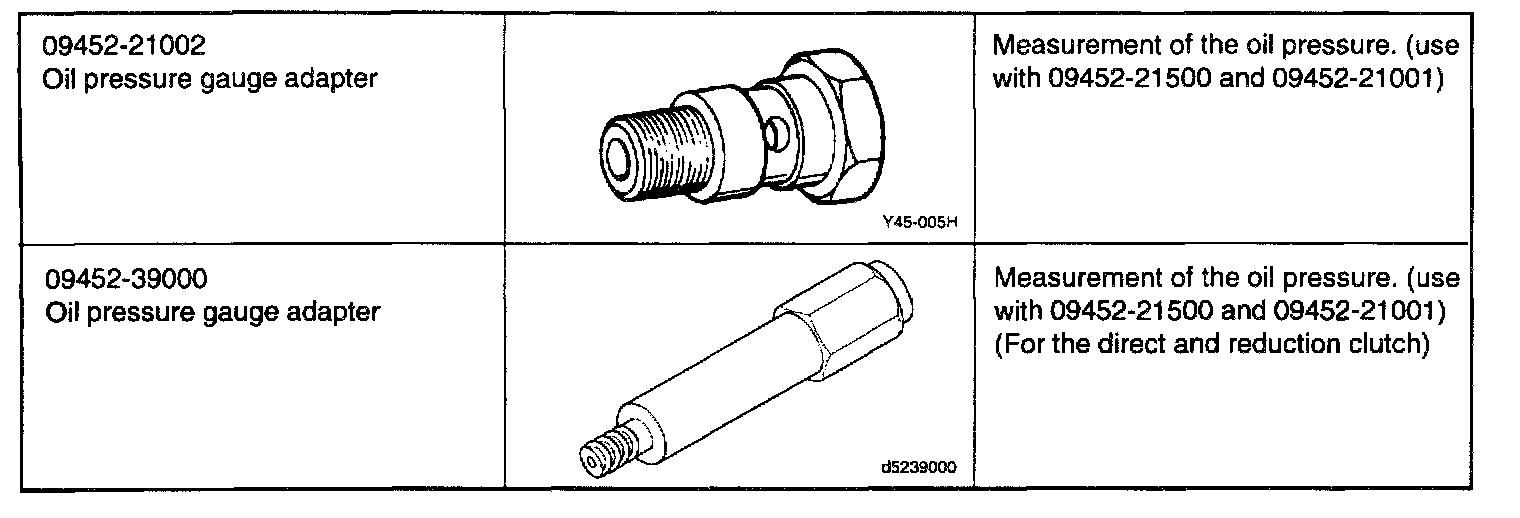 | | | |
|---|---|---|
| 09452-21002 Oil pressure gauge adapter | Y45-005H | Measurement of the oil pressure. (use with 09452-21500 and 09452-21001) |
| 09452-39000 Oil pressure gauge adapter | d5239000 | Measurement of the oil pressure. (use with 09452-21500 and 09452-21001) (For the direct and reduction clutch) |