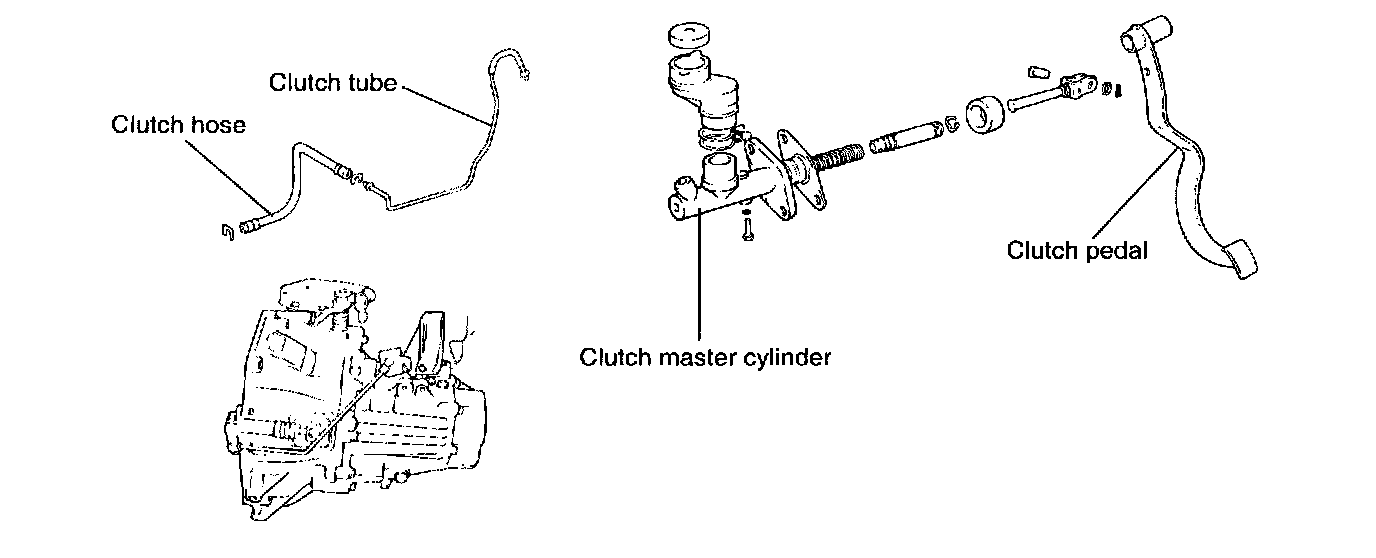 Clutch tube
Clutch hose
Clutch pedal
Clutch master cylinder