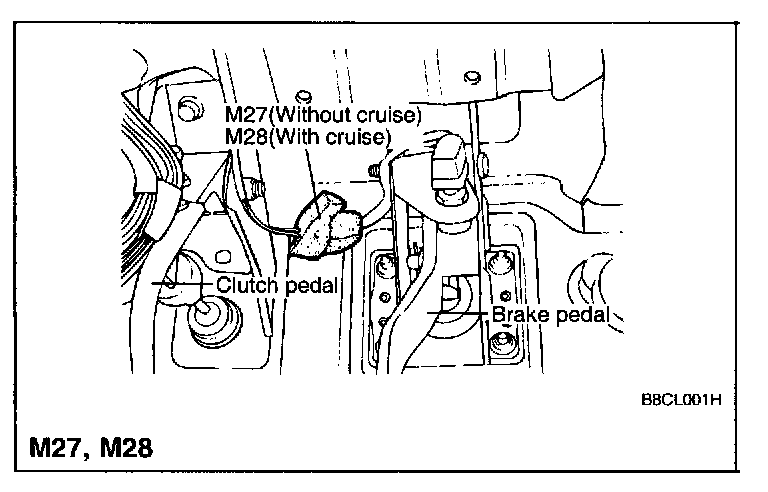 M27(Without cruise)
M28(With cruise)

Clutch pedal

Brake pedal

B8CL001H

M27, M28