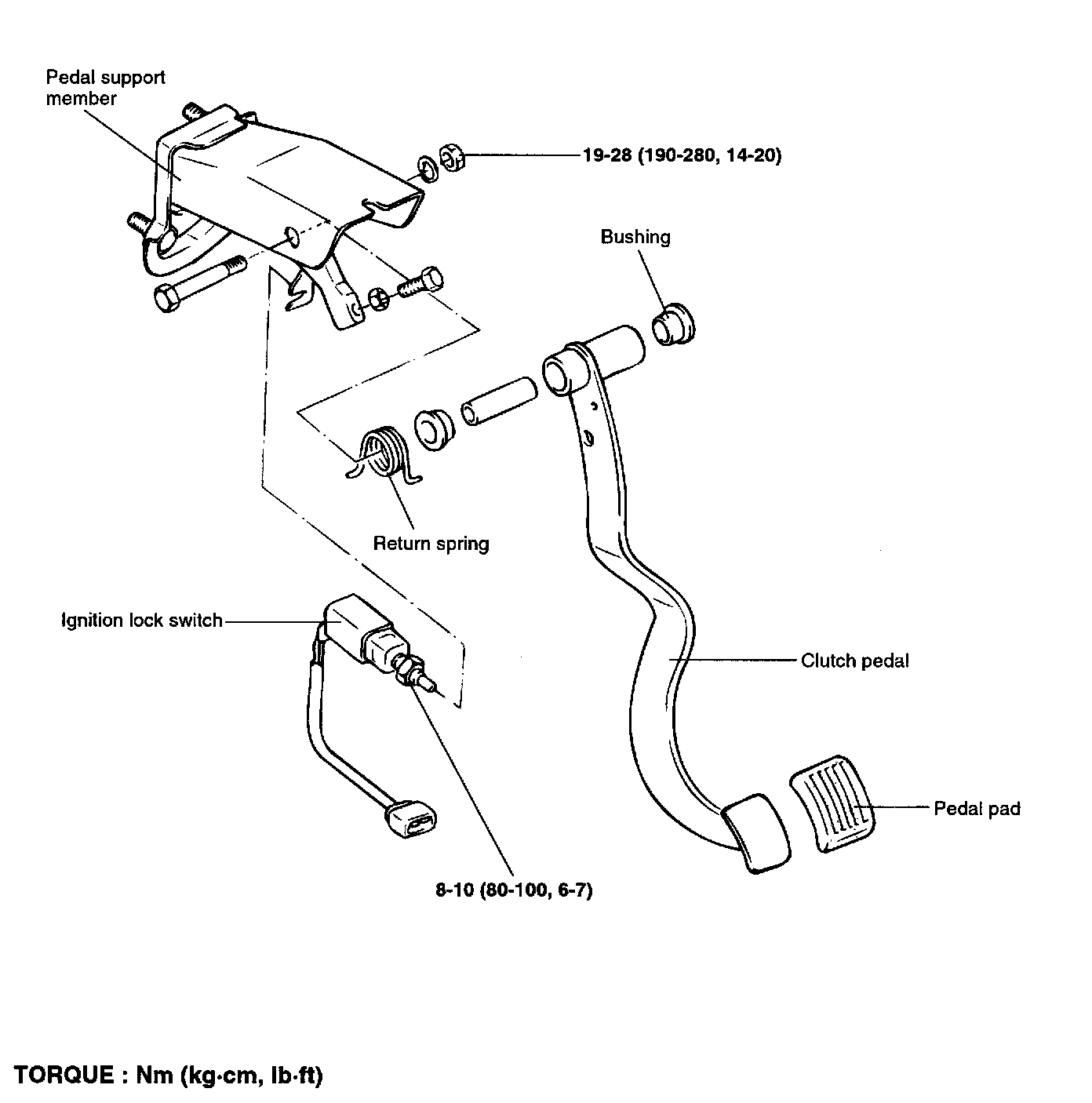 Pedal support member

19-28 (190-280, 14-20)

Bushing

Return spring

Ignition lock switch

Clutch pedal

Pedal pad

8-10 (80-100, 6-7)

TORQUE : Nm (kg·cm, lb·ft)