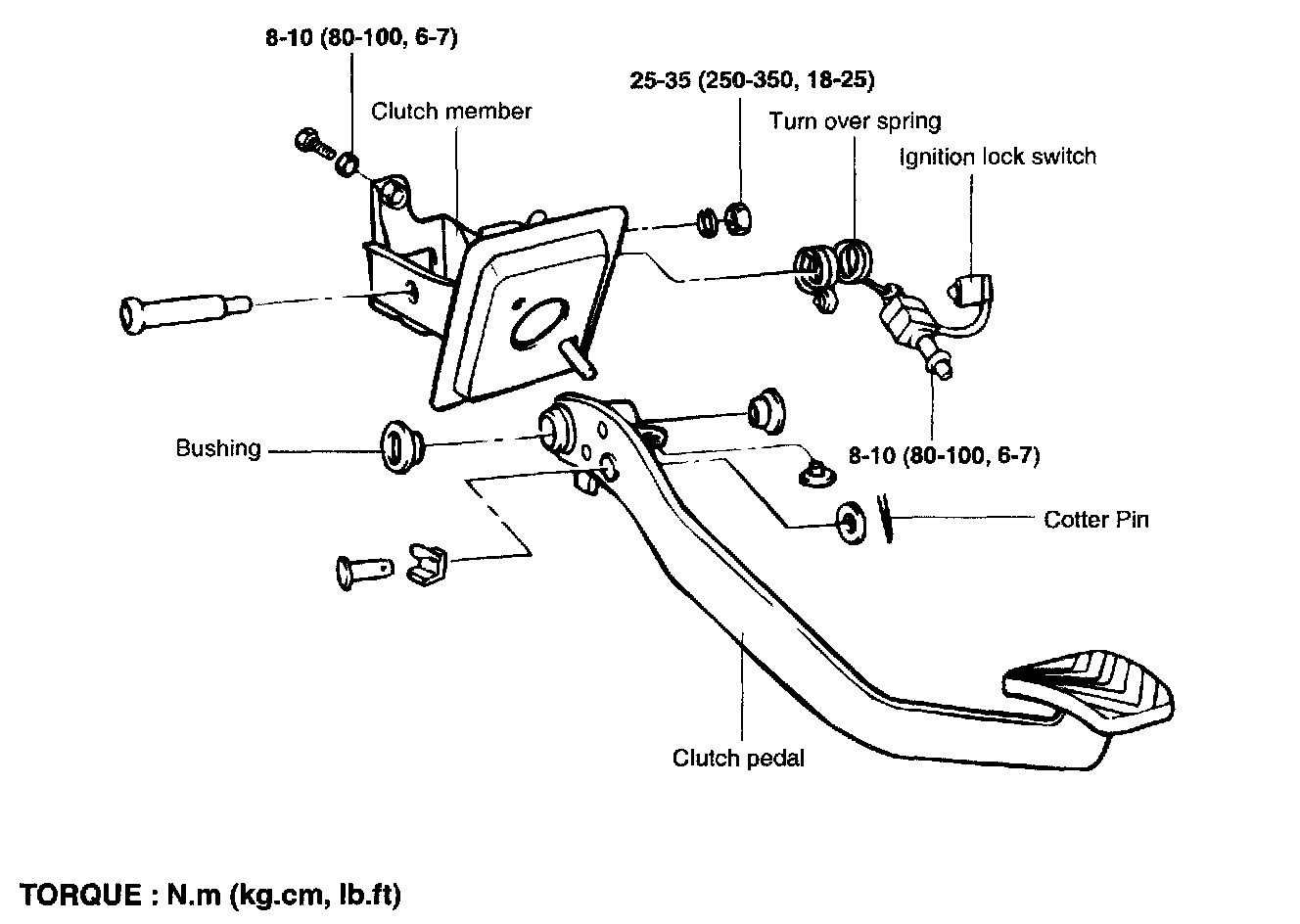 8-10 (80-100, 6-7)
Clutch member
25-35 (250-350, 18-25)
Turn over spring
Ignition lock switch
Bushing
8-10 (80-100, 6-7)
Cotter Pin
Clutch pedal

TORQUE : N.m (kg.cm, lb.ft)