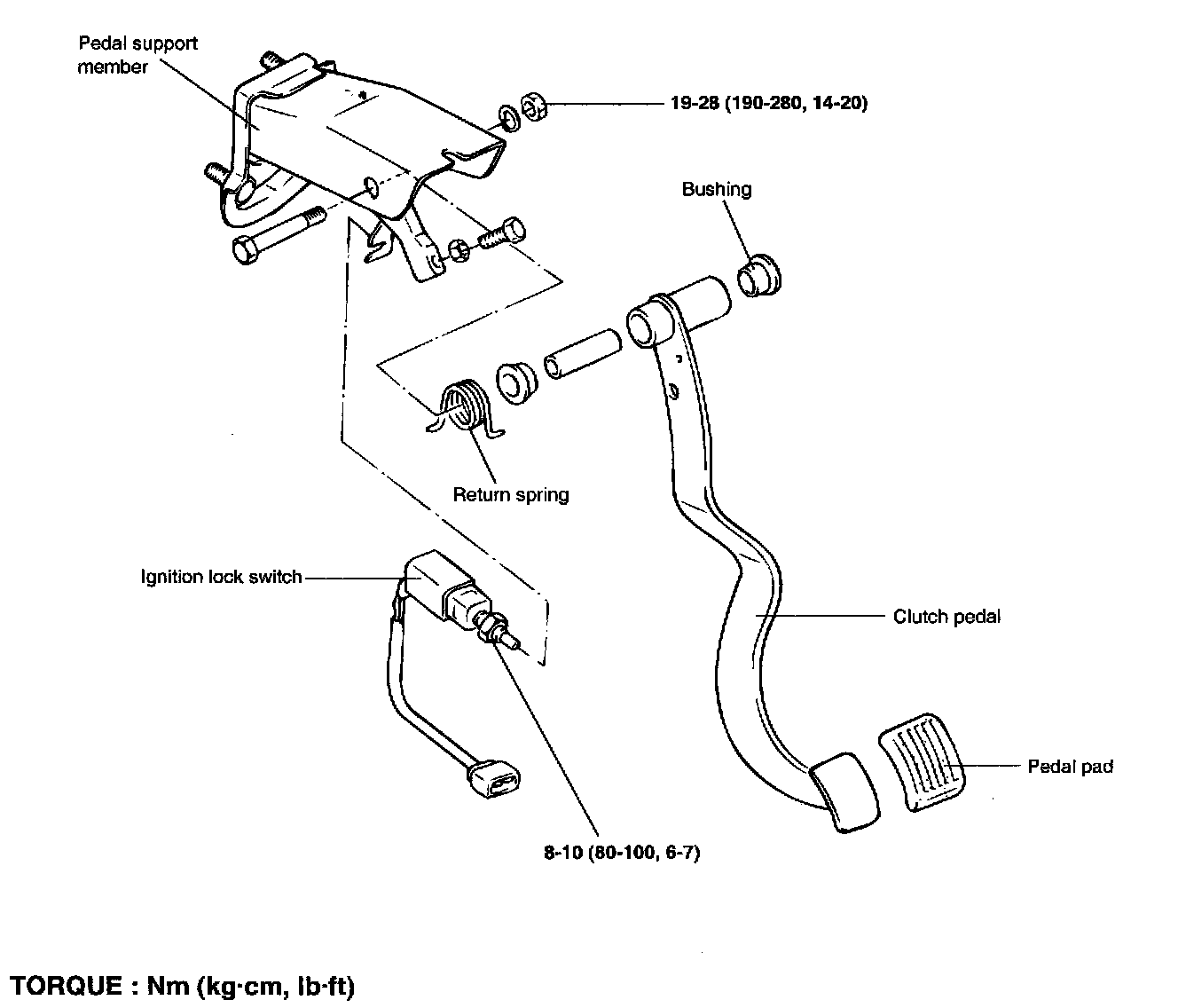 Pedal support member

19-28 (190-280, 14-20)

Bushing

Return spring

Ignition lock switch

Clutch pedal

Pedal pad

8-10 (80-100, 6-7)

TORQUE : Nm (kg·cm, lb·ft)