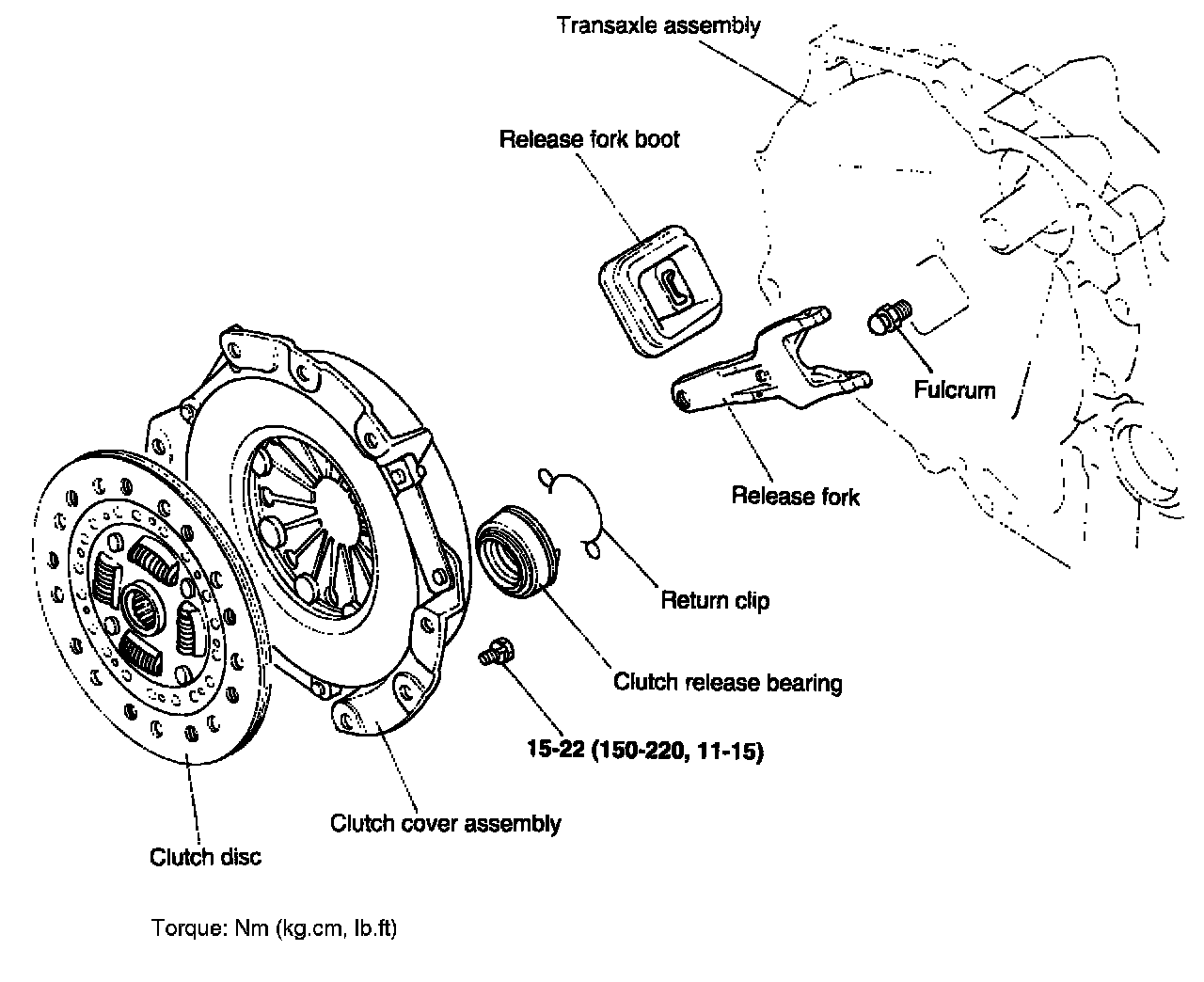 Transaxle assembly

Release fork boot

Fulcrum

Release fork

Return clip

Clutch release bearing

15-22 (150-220, 11-15)

Clutch cover assembly

Clutch disc

Torque: Nm (kg.cm, lb.ft)