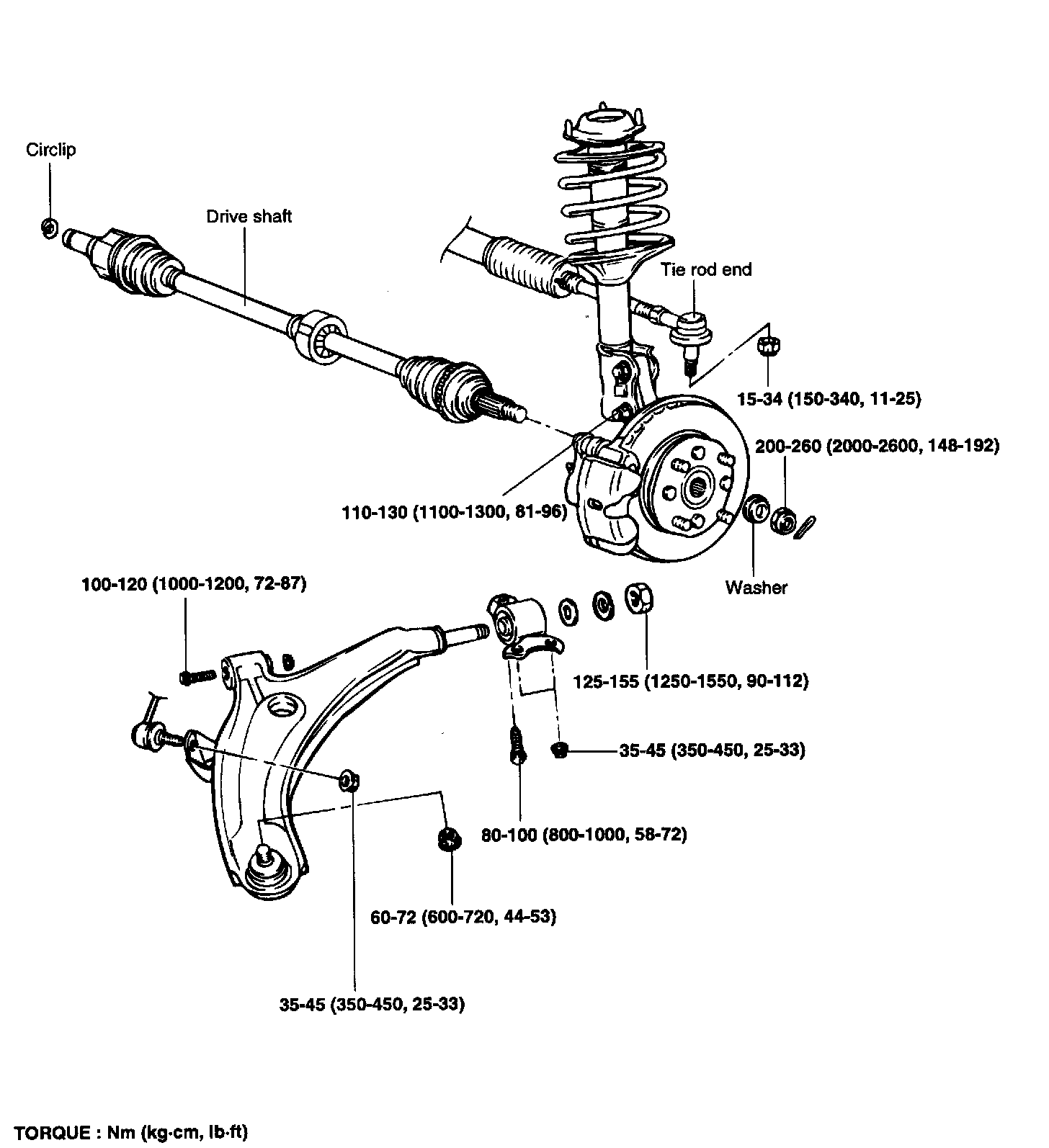 Circlip

Drive shaft

Tie rod end

15-34 (150-340, 11-25)

200-260 (2000-2600, 148-192)

110-130 (1100-1300, 81-96)

Washer

100-120 (1000-1200, 72-87)

125-155 (1250-1550, 90-112)

35-45 (350-450, 25-33)

80-100 (800-1000, 58-72)

60-72 (600-720, 44-53)

35-45 (350-450, 25-33)

TORQUE : Nm (kg·cm, lb·ft)