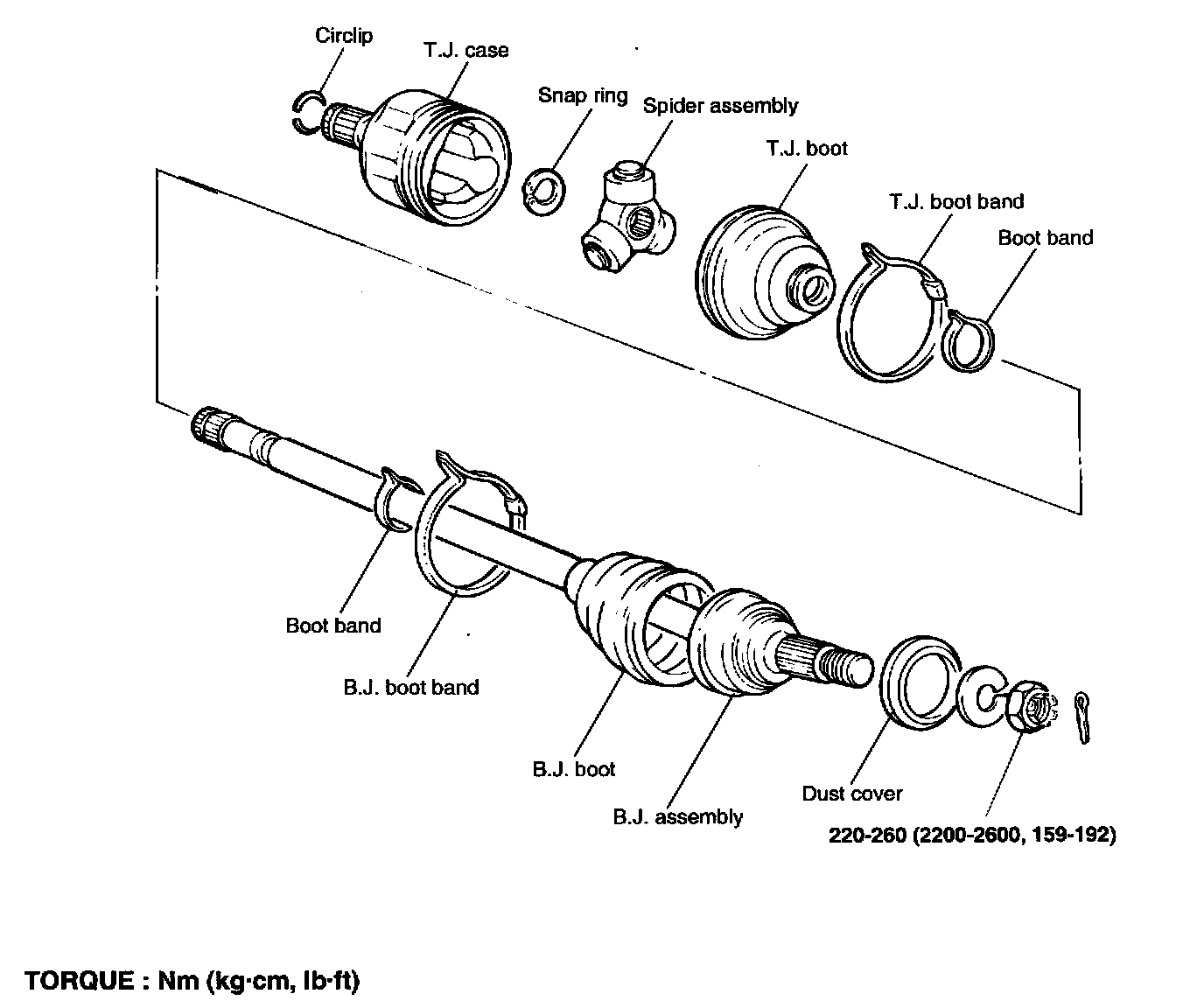 Circlip
T.J. case
Snap ring
Spider assembly
T.J. boot
T.J. boot band
Boot band
Boot band
B.J. boot band
B.J. boot
B.J. assembly
Dust cover
220-260 (2200-2600, 159-192)

TORQUE : Nm (kg·cm, lb·ft)