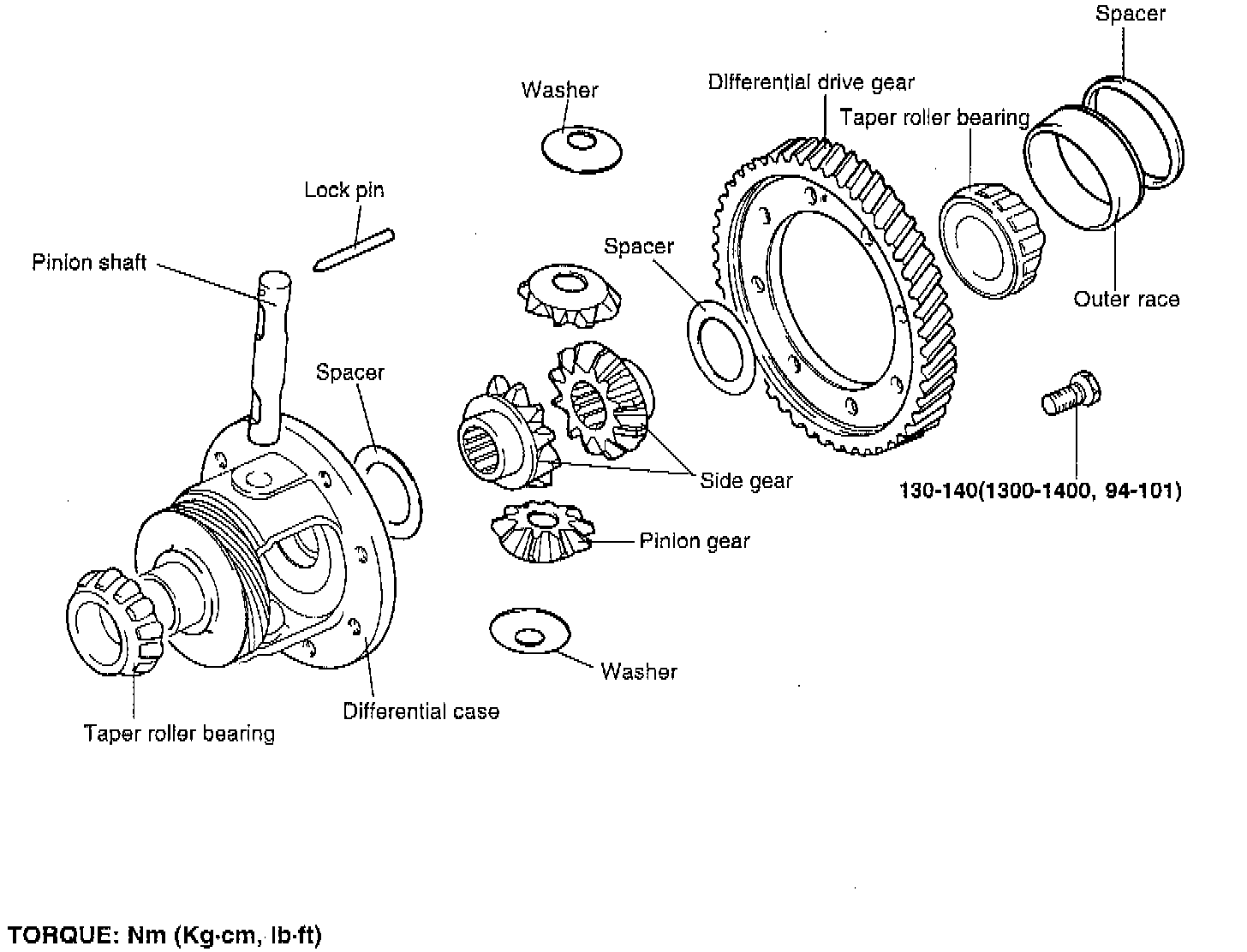 Spacer

Washer

Differential drive gear

Taper roller bearing

Lock pin

Pinion shaft

Spacer

Outer race

Spacer

Side gear

130-140(1300-1400, 94-101)

Pinion gear

Washer

Differential case

Taper roller bearing

TORQUE: Nm (Kg·cm, lb·ft)