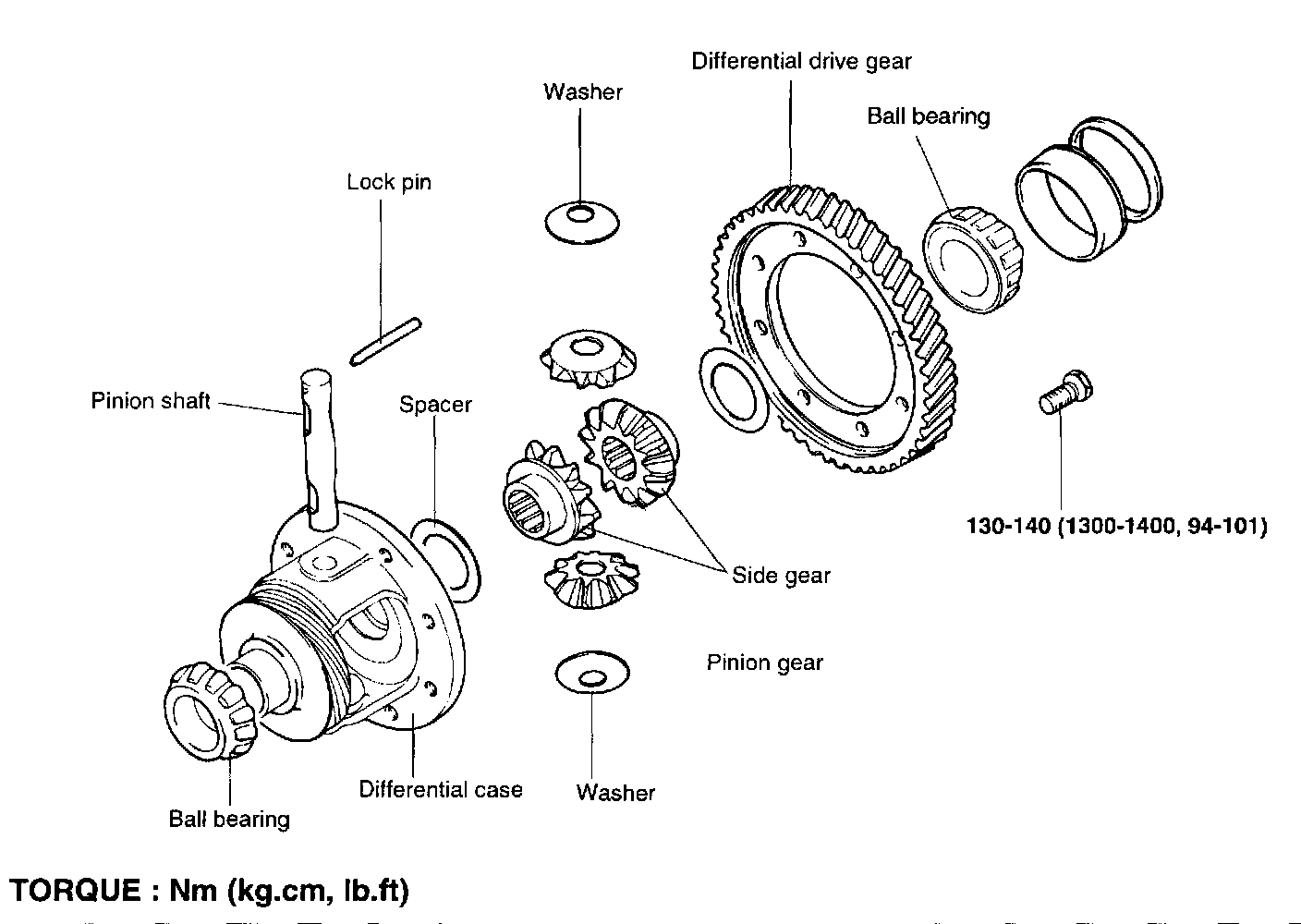 Differential drive gear

Washer

Ball bearing

Lock pin

Pinion shaft

Spacer

130-140 (1300-1400, 94-101)

Side gear

Pinion gear

Differential case

Washer

Ball bearing

TORQUE : Nm (kg.cm, lb.ft)