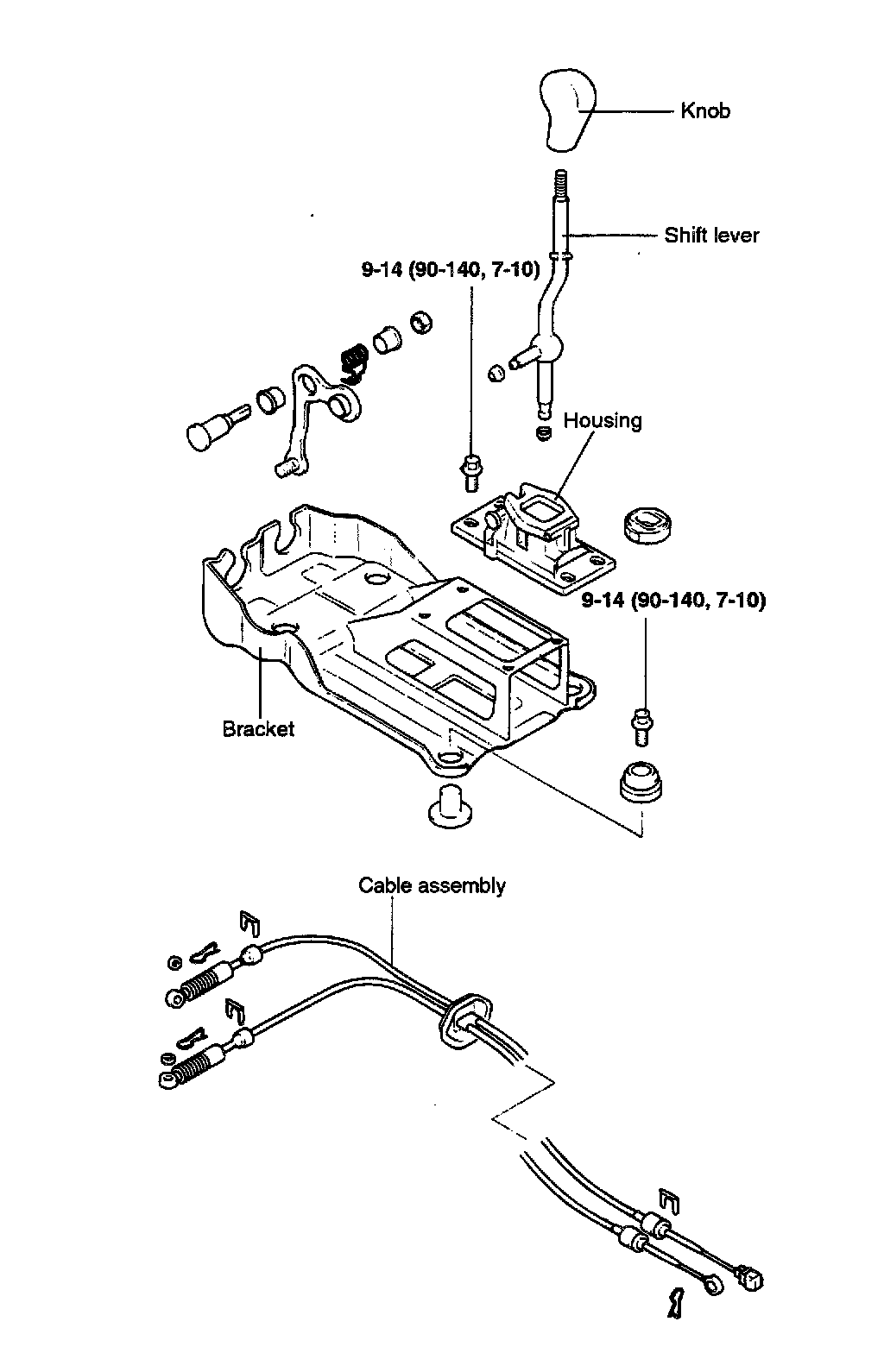 Knob

Shift lever

9-14 (90-140, 7-10)

Housing

9-14 (90-140, 7-10)

Bracket

Cable assembly