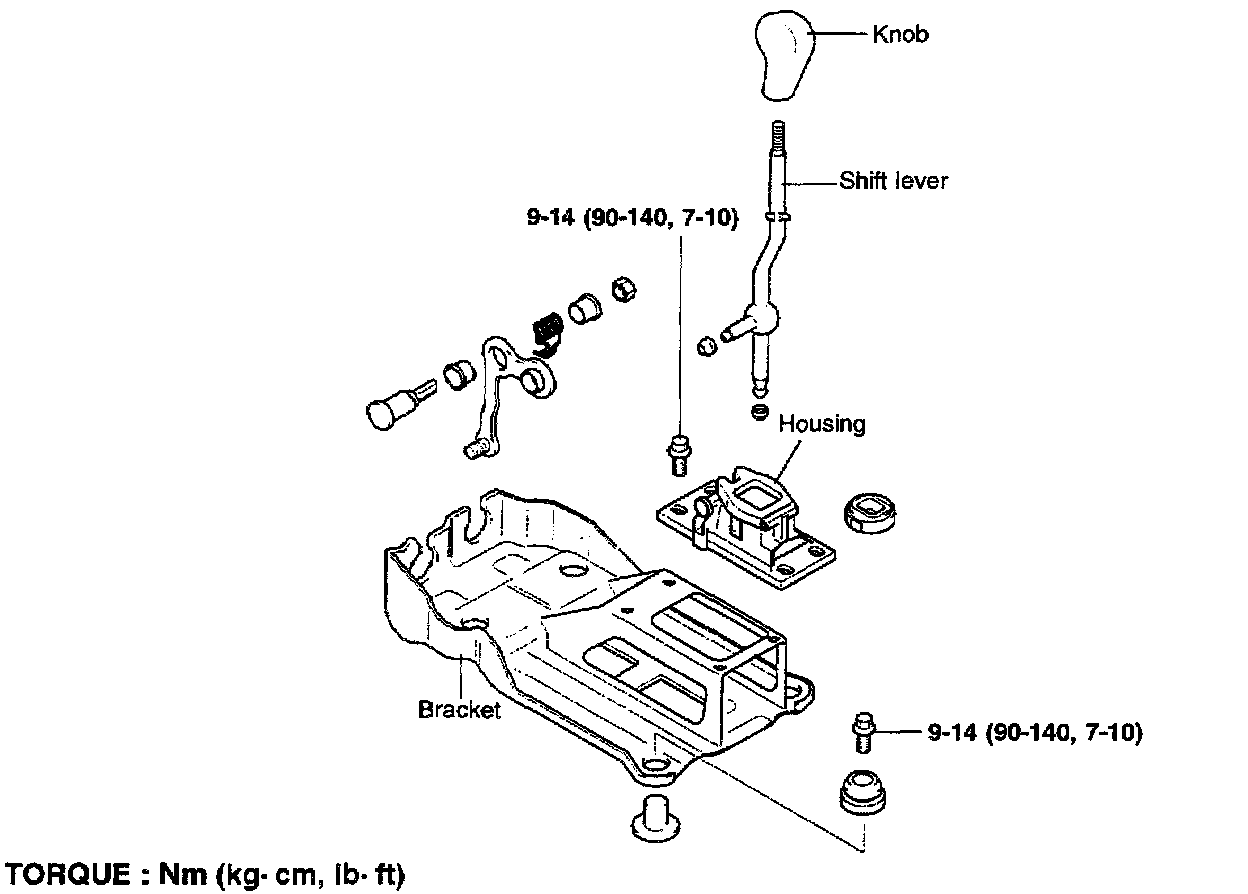 Knob

Shift lever

9-14 (90-140, 7-10)

Housing

Bracket

9-14 (90-140, 7-10)

TORQUE : Nm (kg· cm, lb· ft)