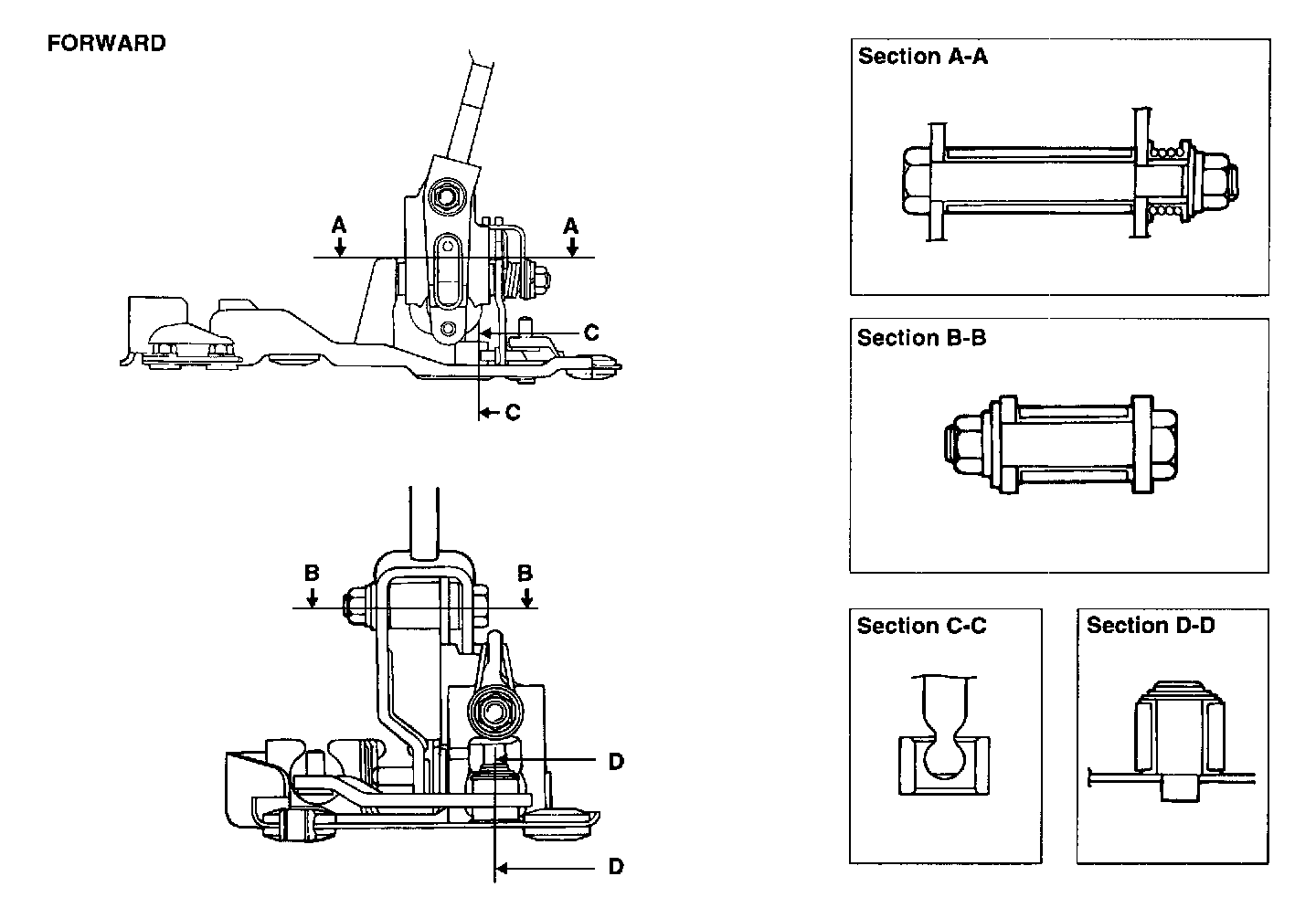 FORWARD

A
A
C
C

B
B
D
D

Section A-A

Section B-B

Section C-C

Section D-D