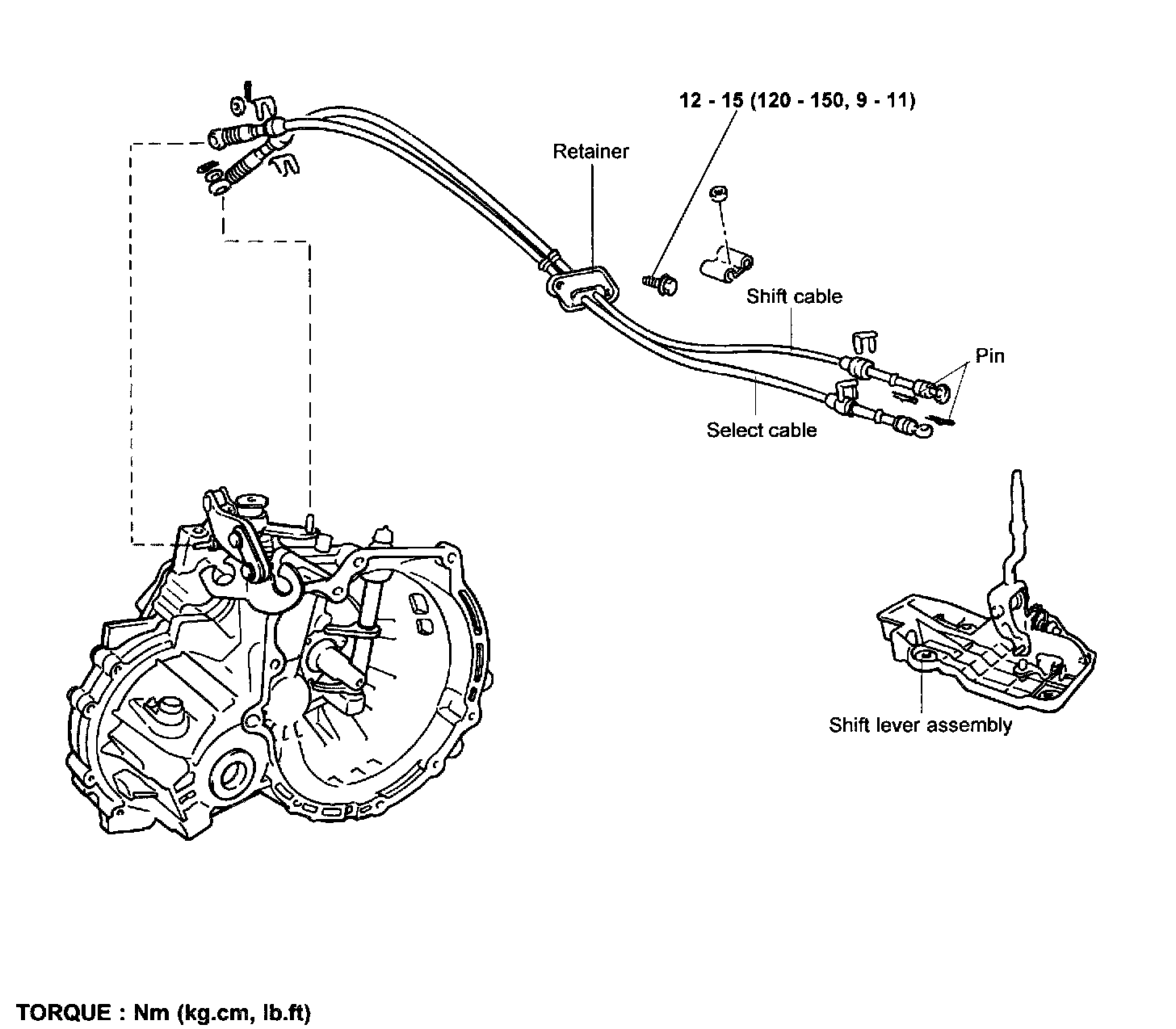 12 - 15 (120 - 150, 9 - 11)

Retainer

Shift cable

Pin

Select cable

Shift lever assembly

TORQUE : Nm (kg.cm, lb.ft)