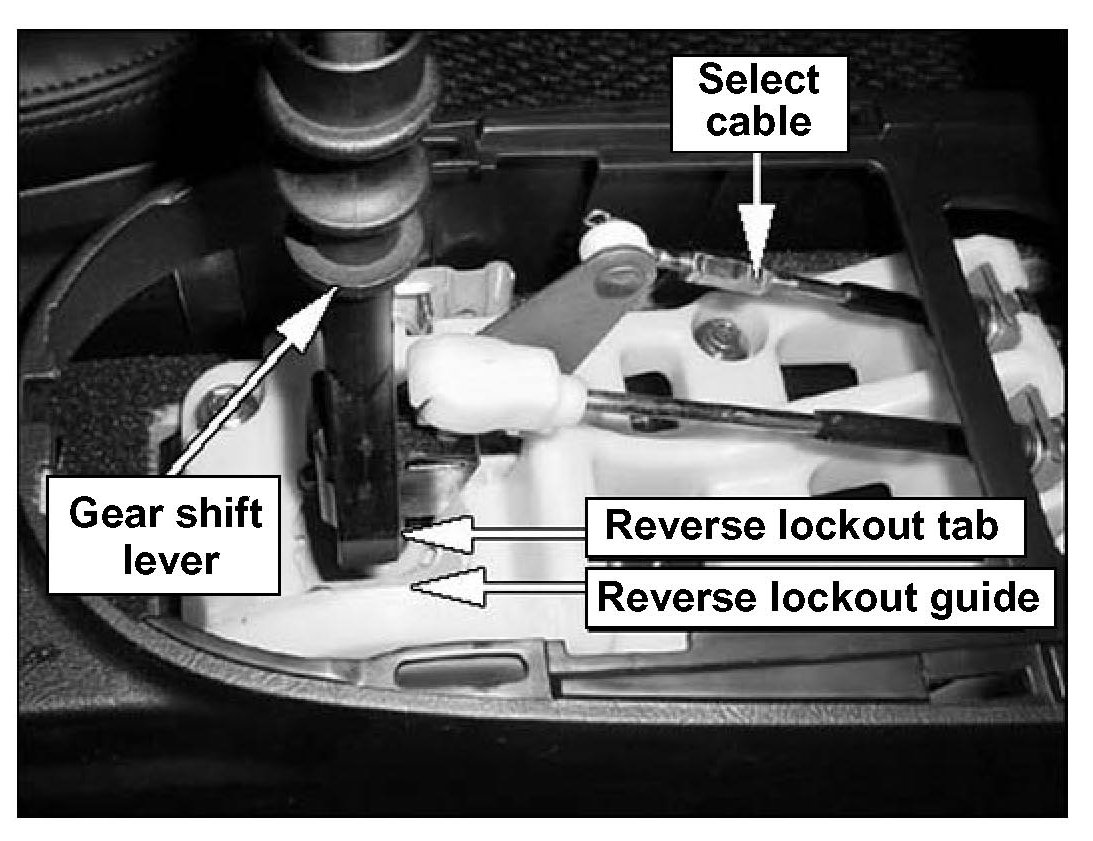 Select cable

Gear shift lever

Reverse lockout tab

Reverse lockout guide