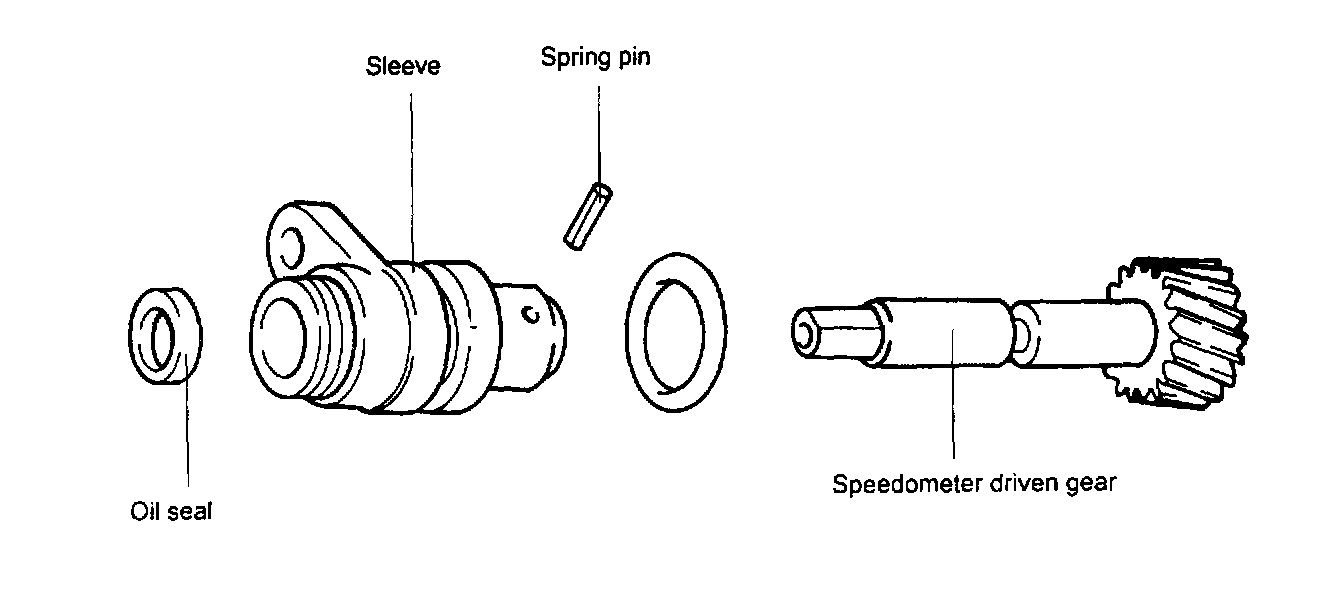 Sleeve

Spring pin

Oil seal

Speedometer driven gear