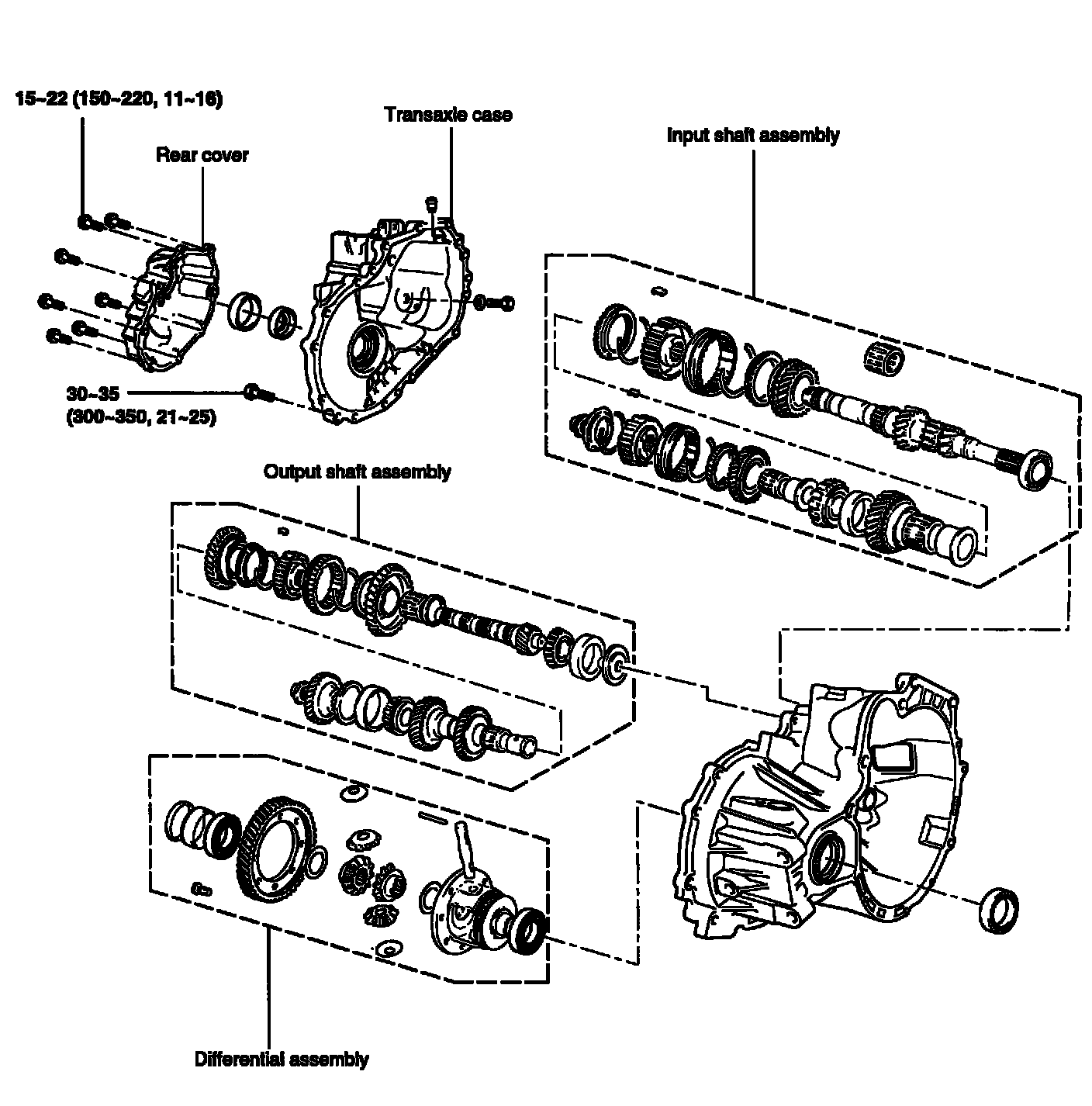 15~22 (150~220, 11~16)

Rear cover

Transaxle case

Input shaft assembly

30~35
(300~350, 21~25)

Output shaft assembly

Differential assembly