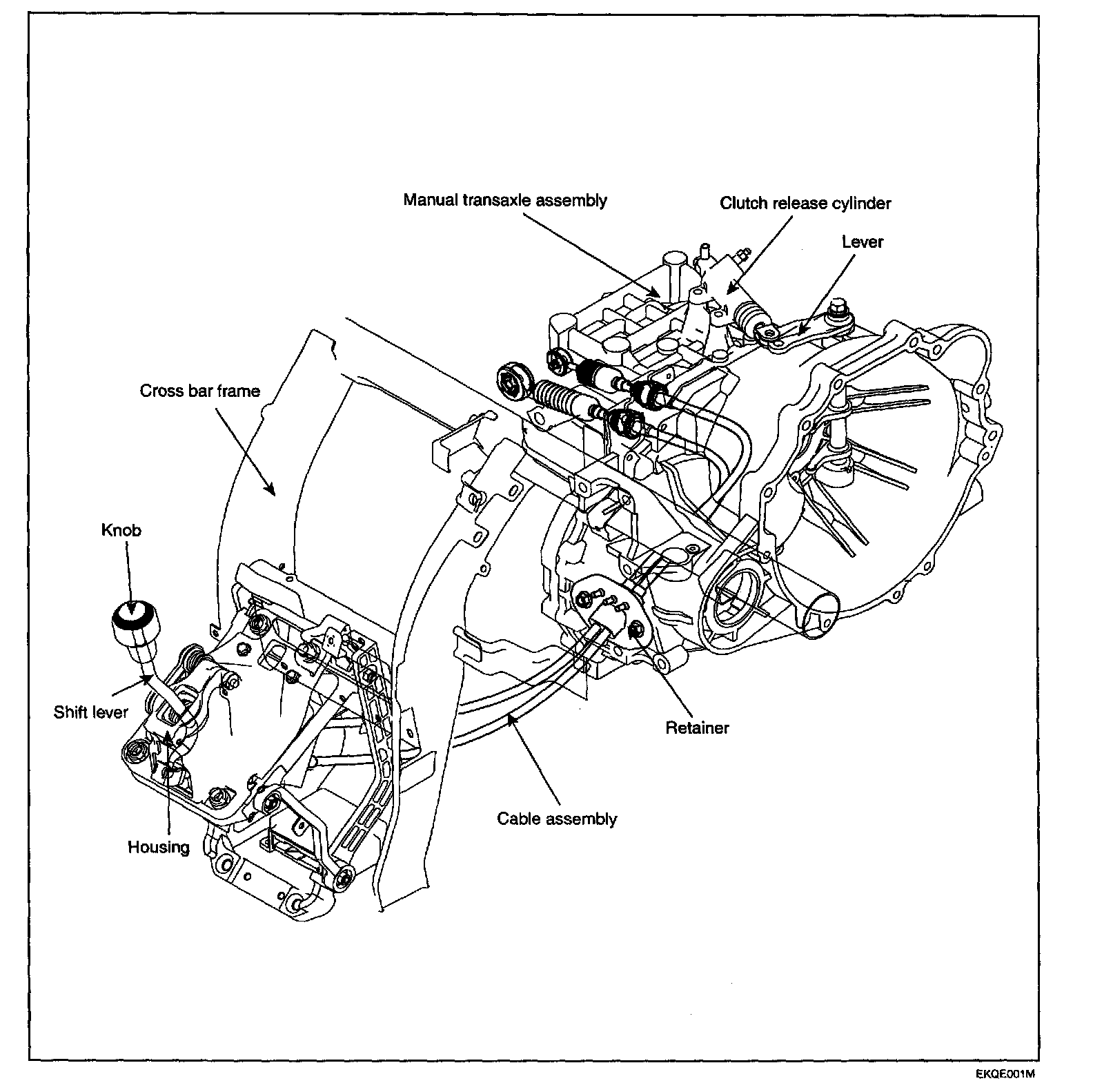 Manual transaxle assembly

Clutch release cylinder

Lever

Cross bar frame

Knob

Shift lever

Housing

Retainer

Cable assembly

EKQE001M