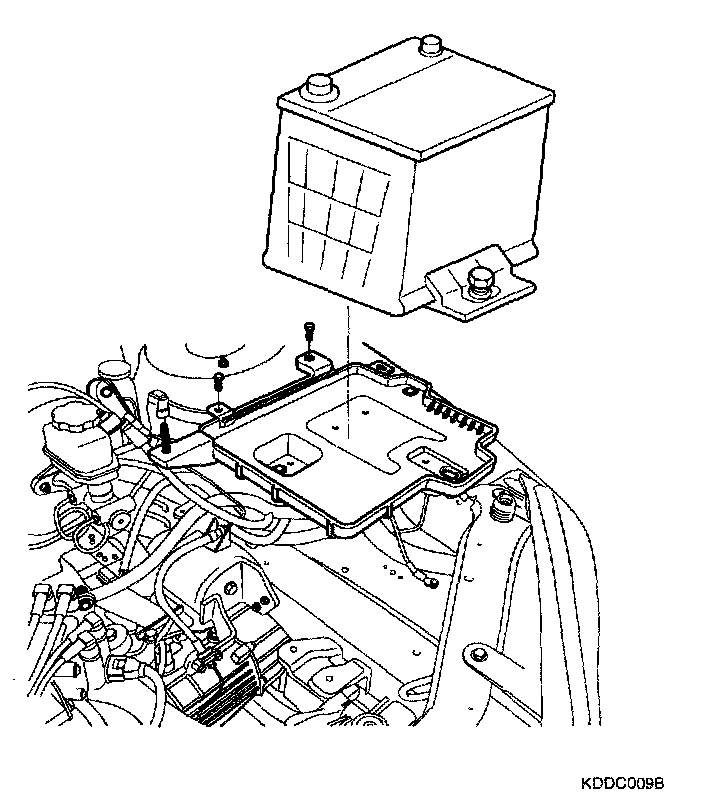 KDDC009B