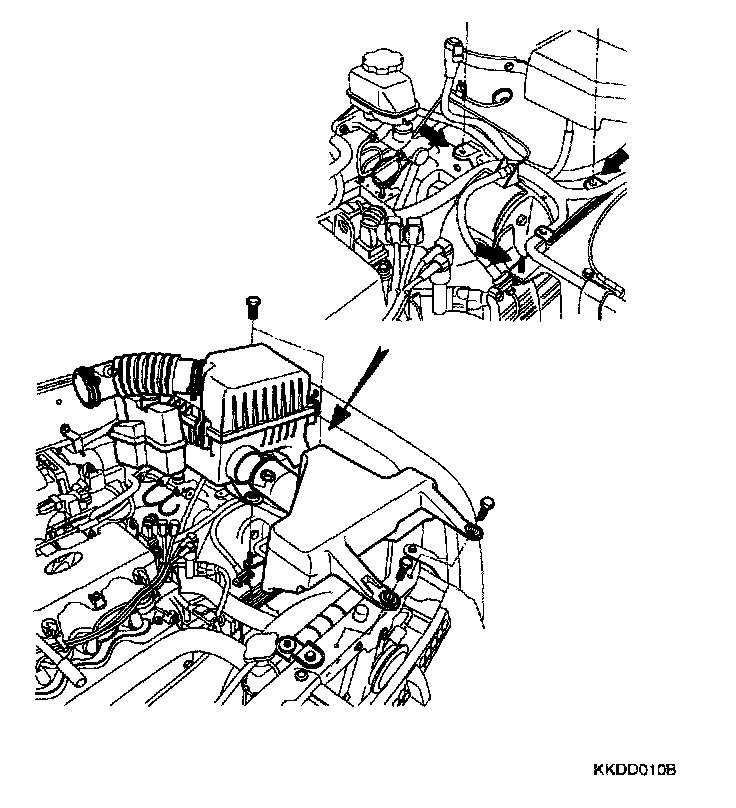 KKDD010B