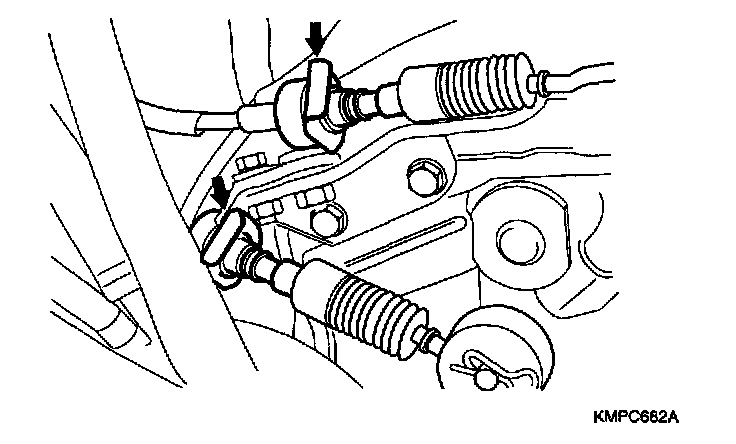 KMPC662A