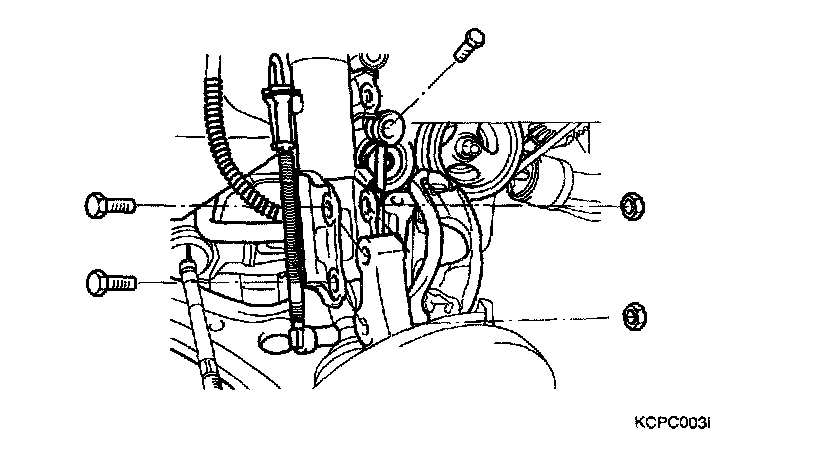 KCPC003i