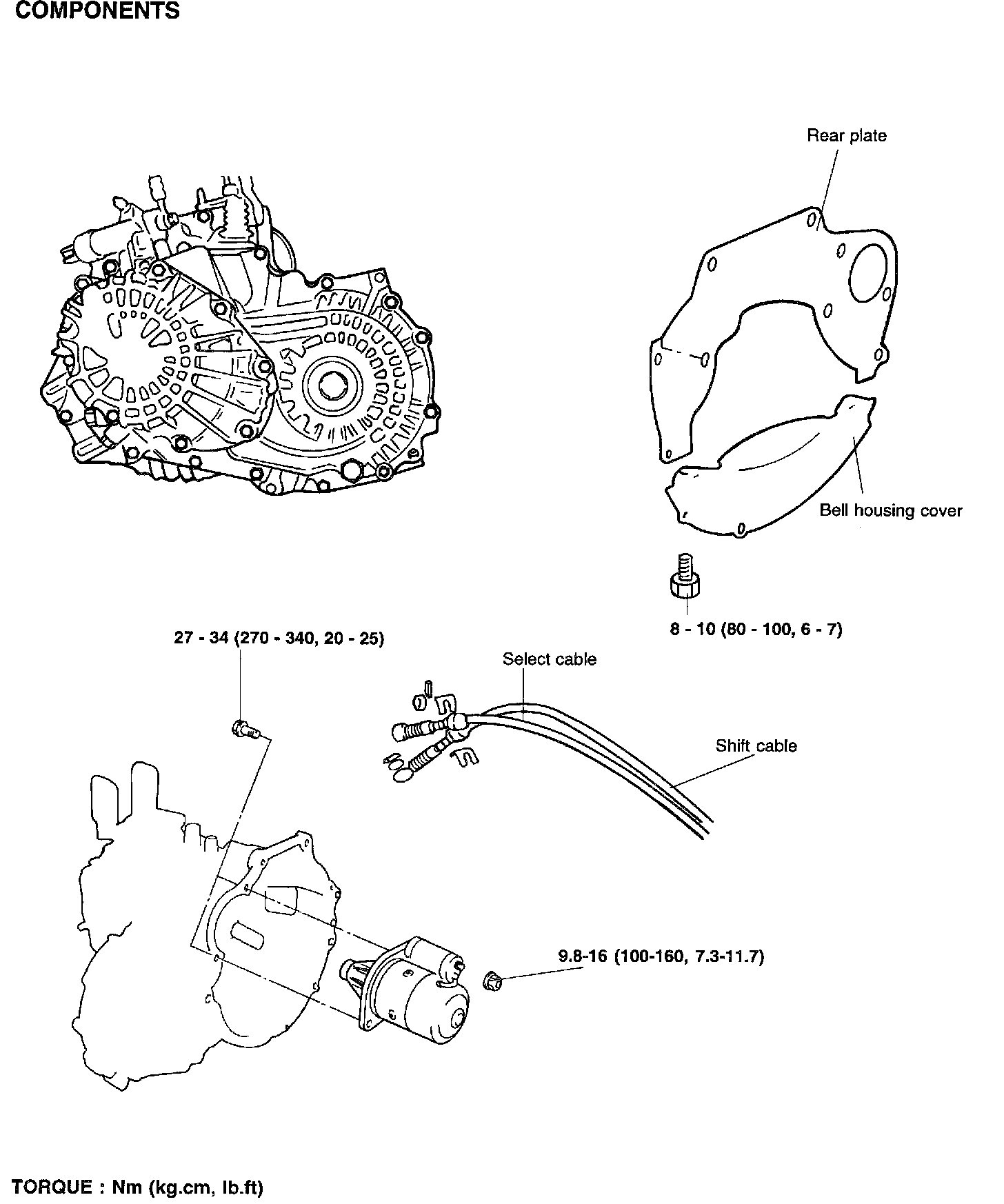 COMPONENTS

Rear plate

Bell housing cover

8 - 10 (80 - 100, 6 - 7)

27 - 34 (270 - 340, 20 - 25)

Select cable

Shift cable

9.8-16 (100-160, 7.3-11.7)

TORQUE : Nm (kg.cm, lb.ft)