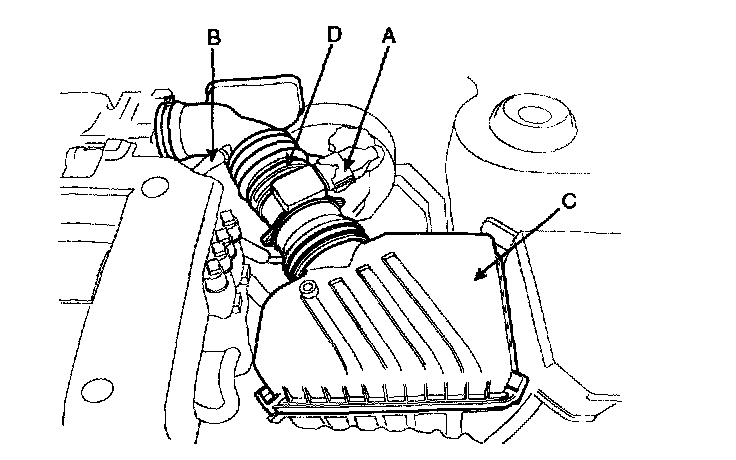 B
D
A
C