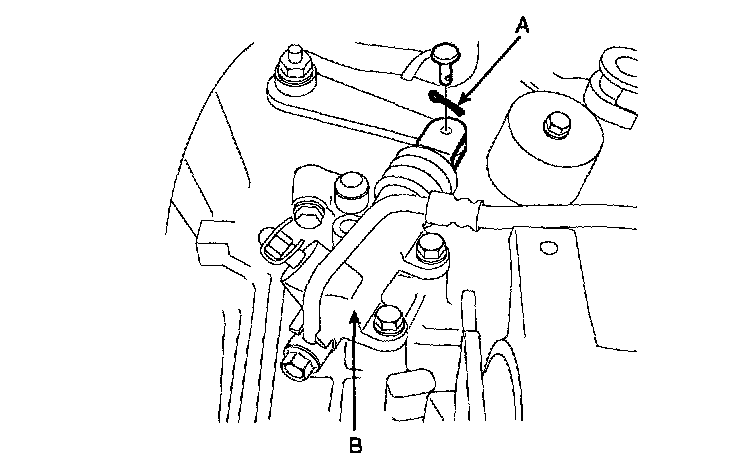 A

B