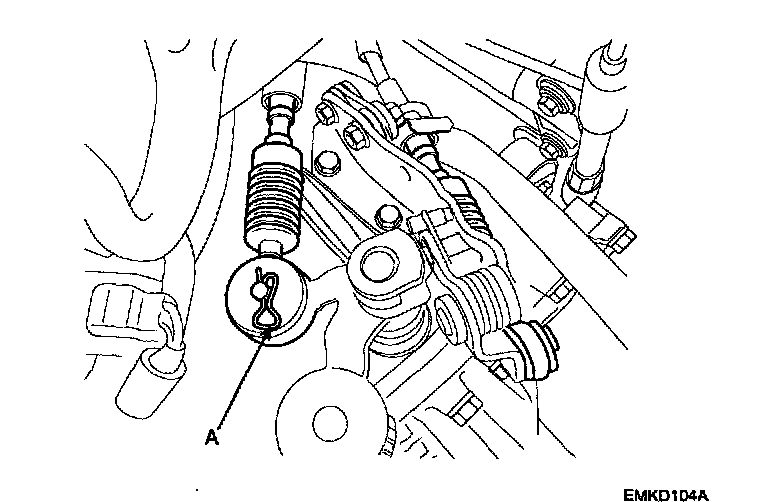 A

EMKD104A