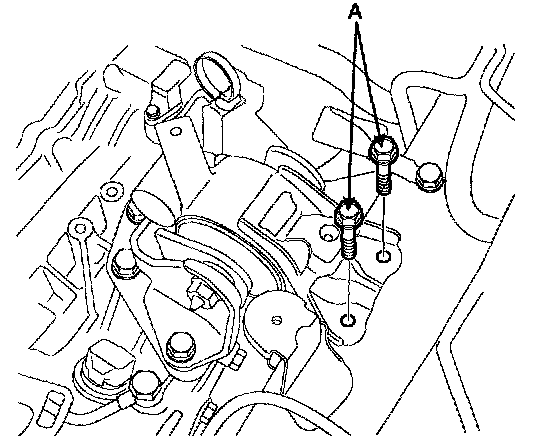 A