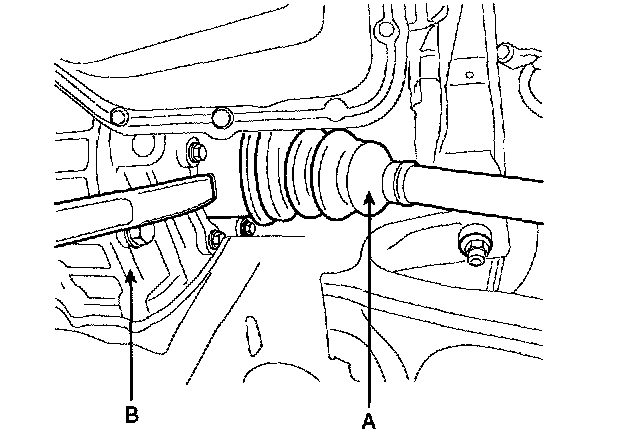 B

A