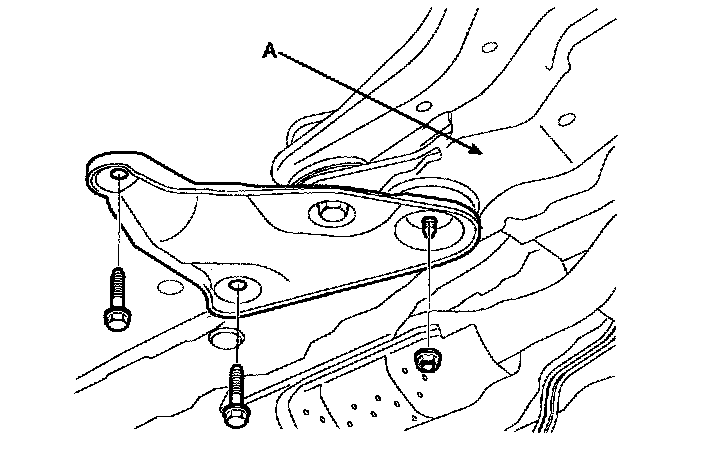 A