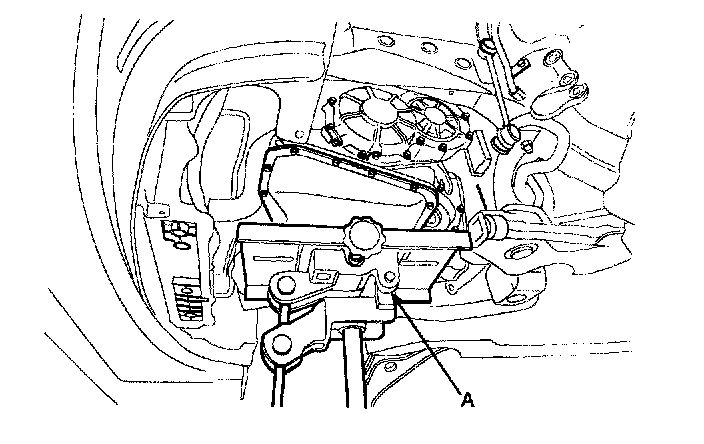 A