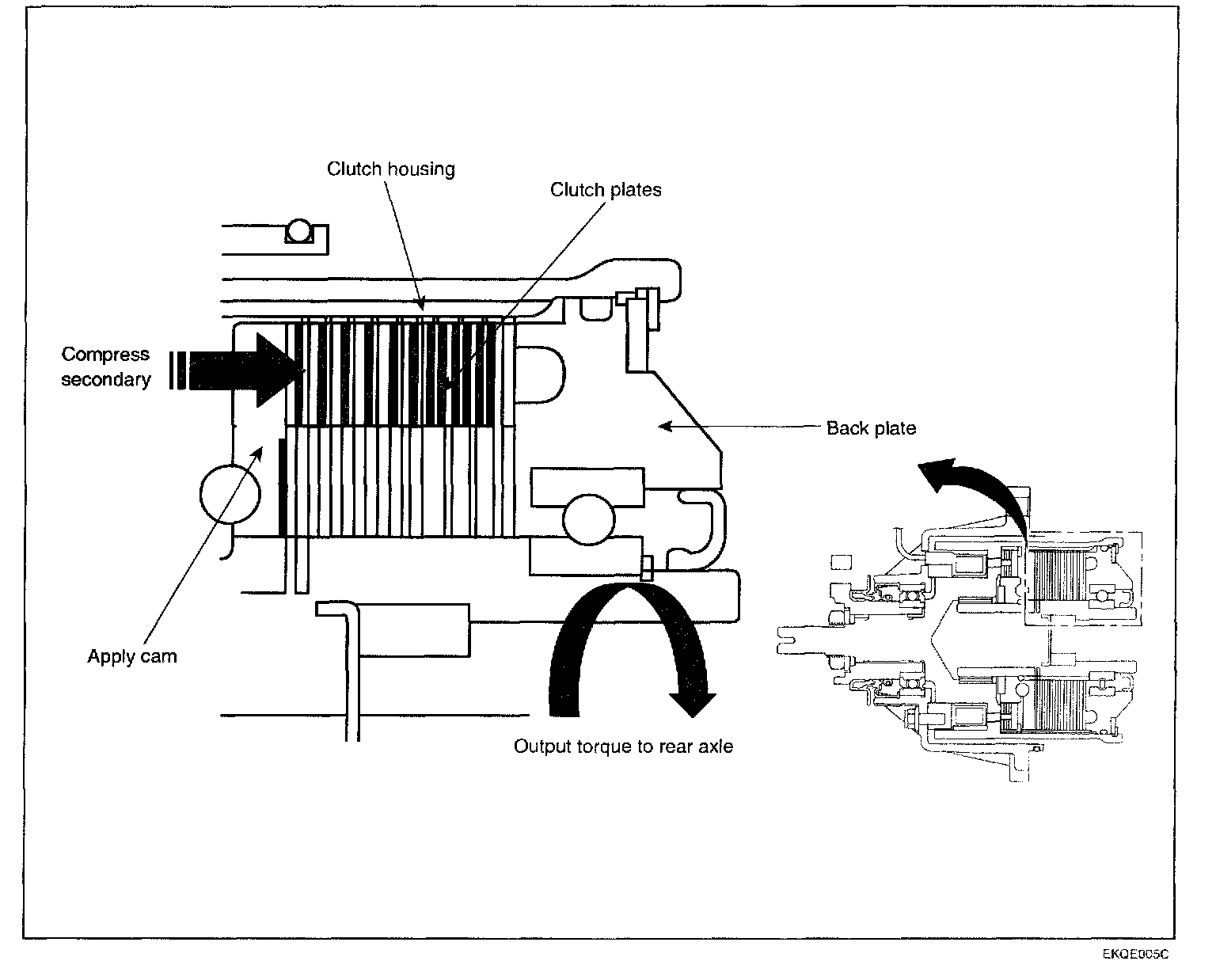 Clutch housing

Clutch plates

Compress secondary

Back plate

Apply cam

Output torque to rear axle

EKQE005C