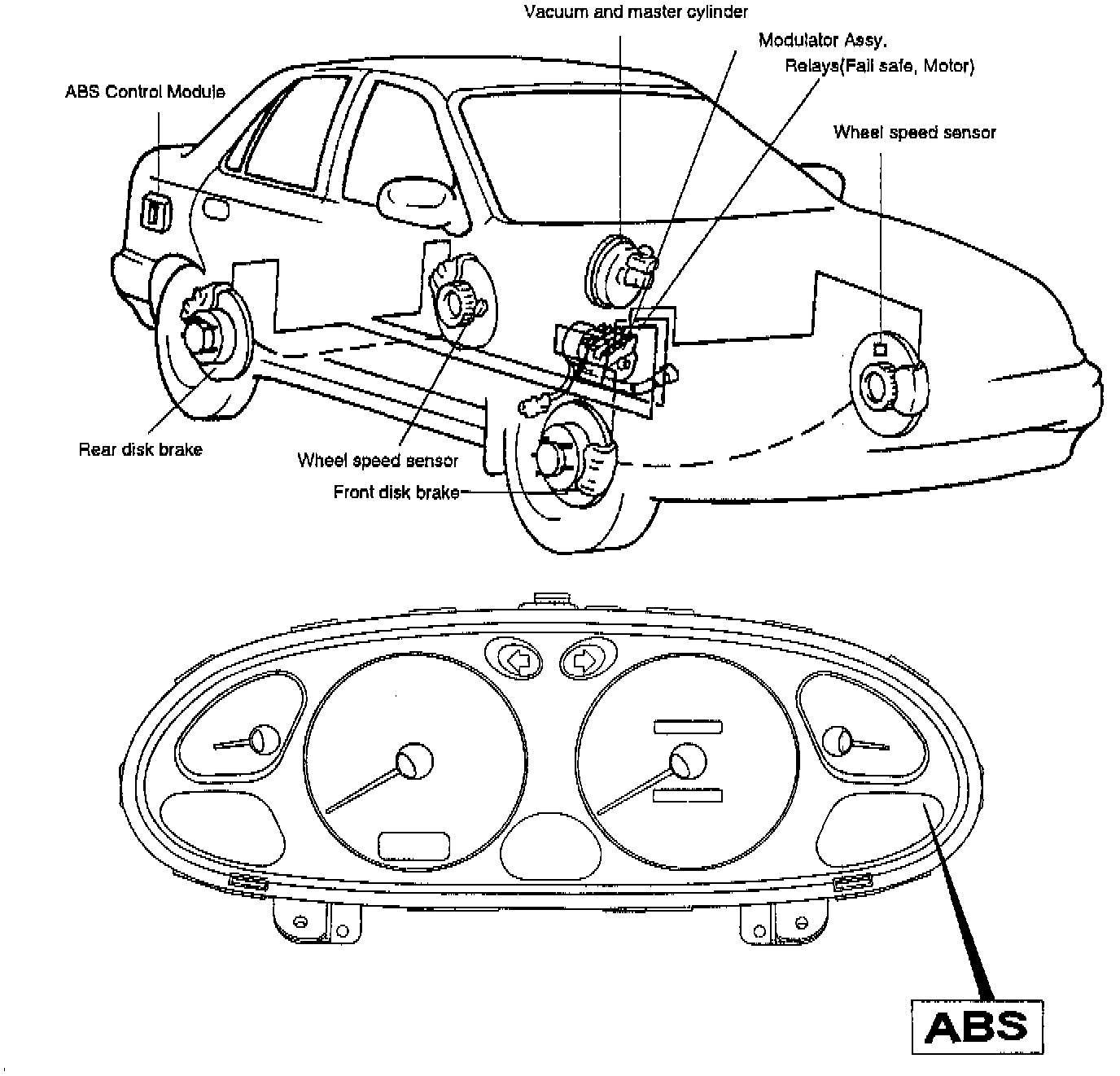 Vacuum and master cylinder
Modulator Assy.
Relays(Fail safe, Motor)
ABS Control Module
Wheel speed sensor
Rear disk brake
Wheel speed sensor
Front disk brake
ABS