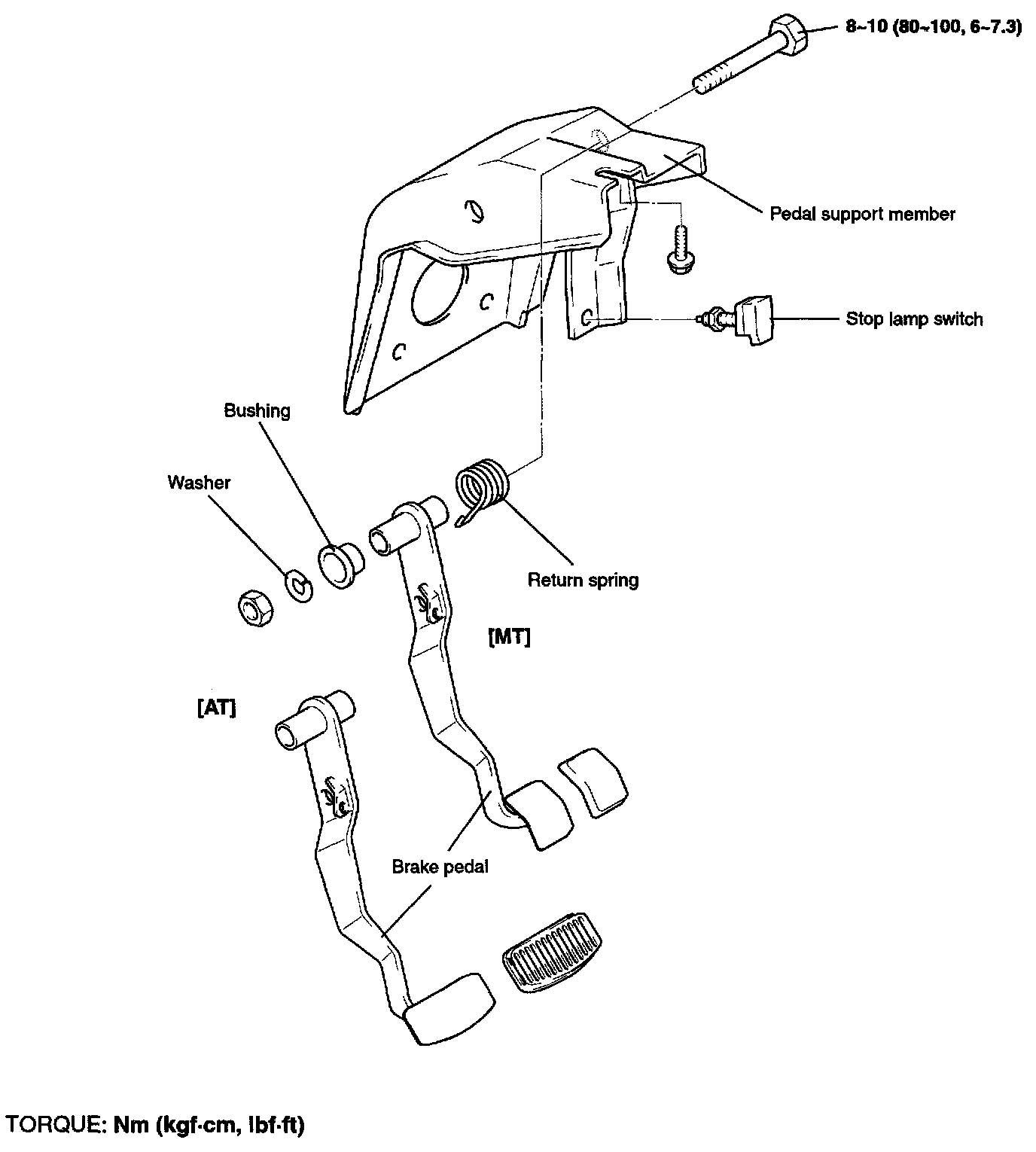 8~10 (80~100, 6~7.3)

Pedal support member

Stop lamp switch

Bushing

Washer

Return spring

[MT]

[AT]

Brake pedal

TORQUE: Nm (kgf·cm, lbf·ft)