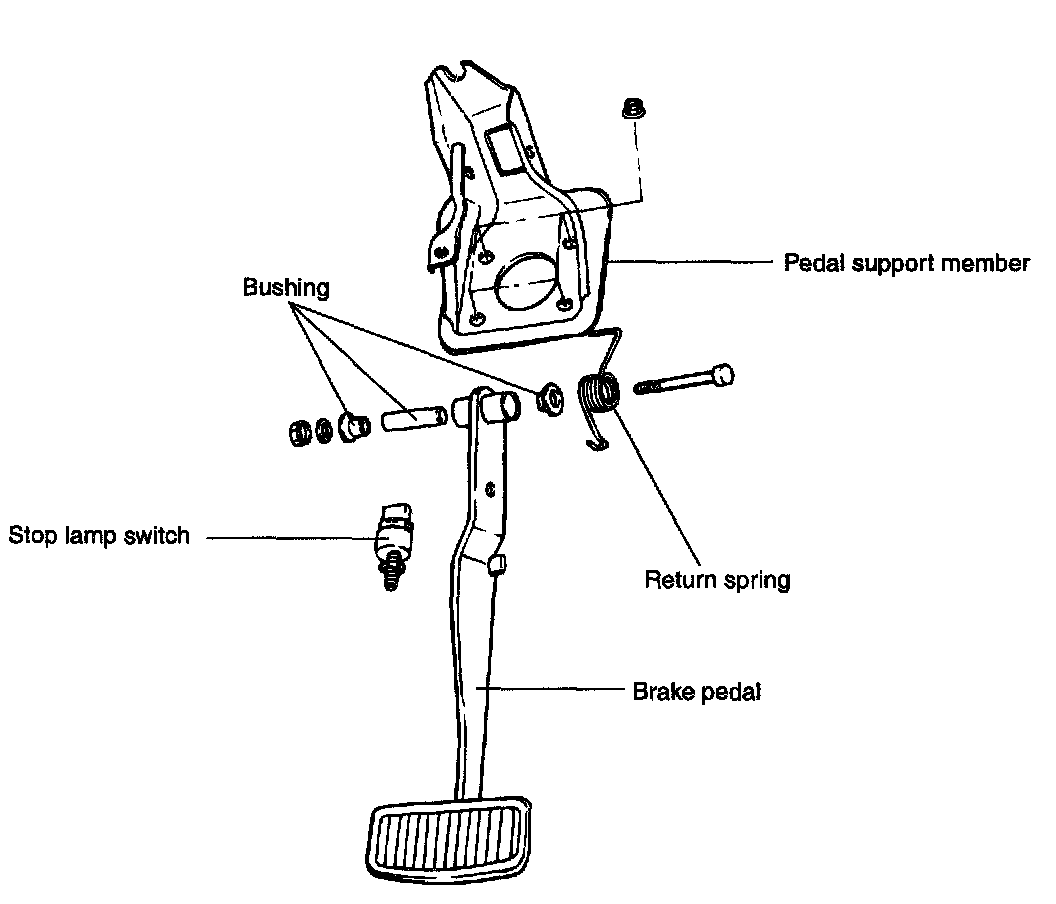 Pedal support member

Bushing

Stop lamp switch

Return spring

Brake pedal